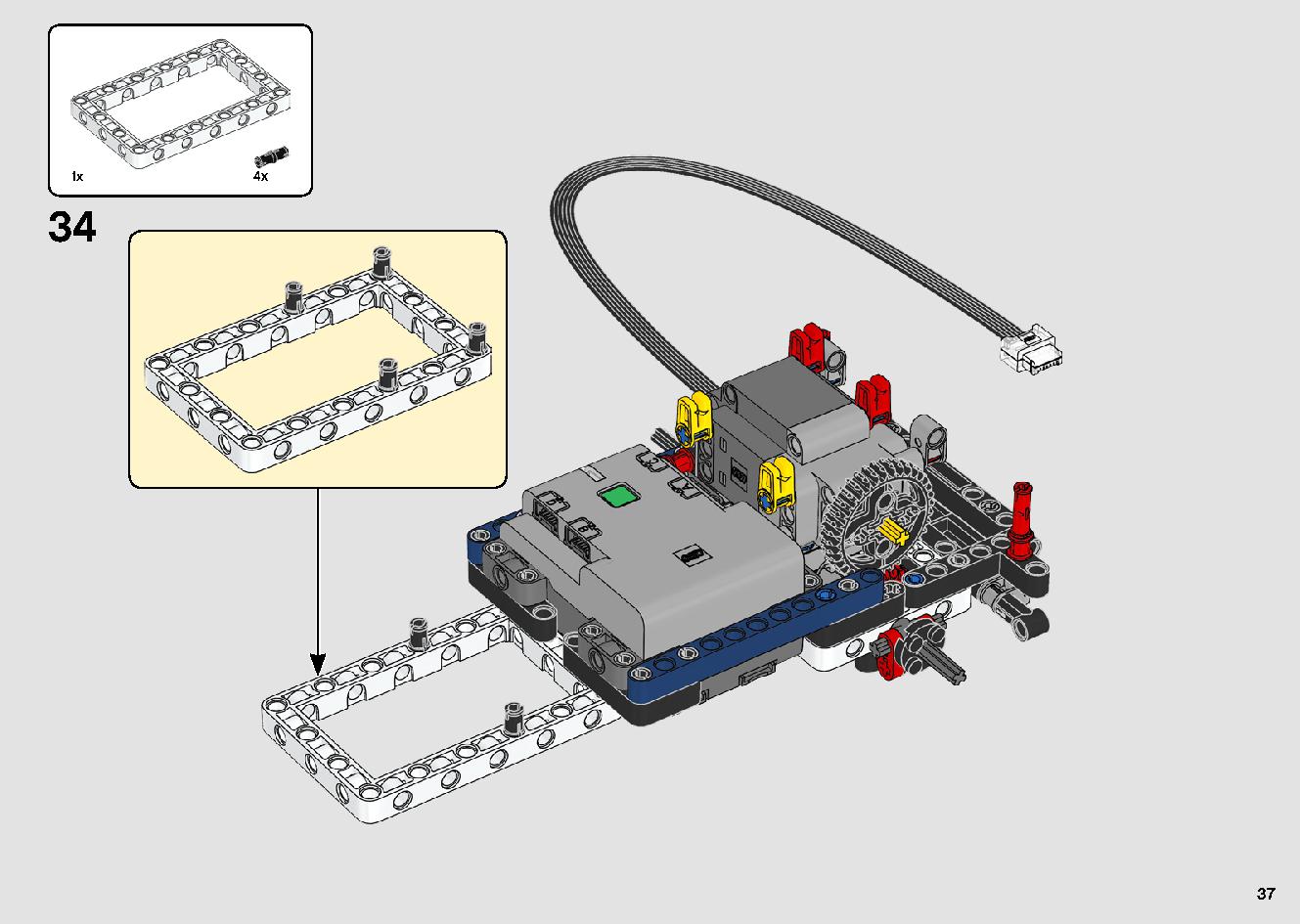 1x
4x
34
37