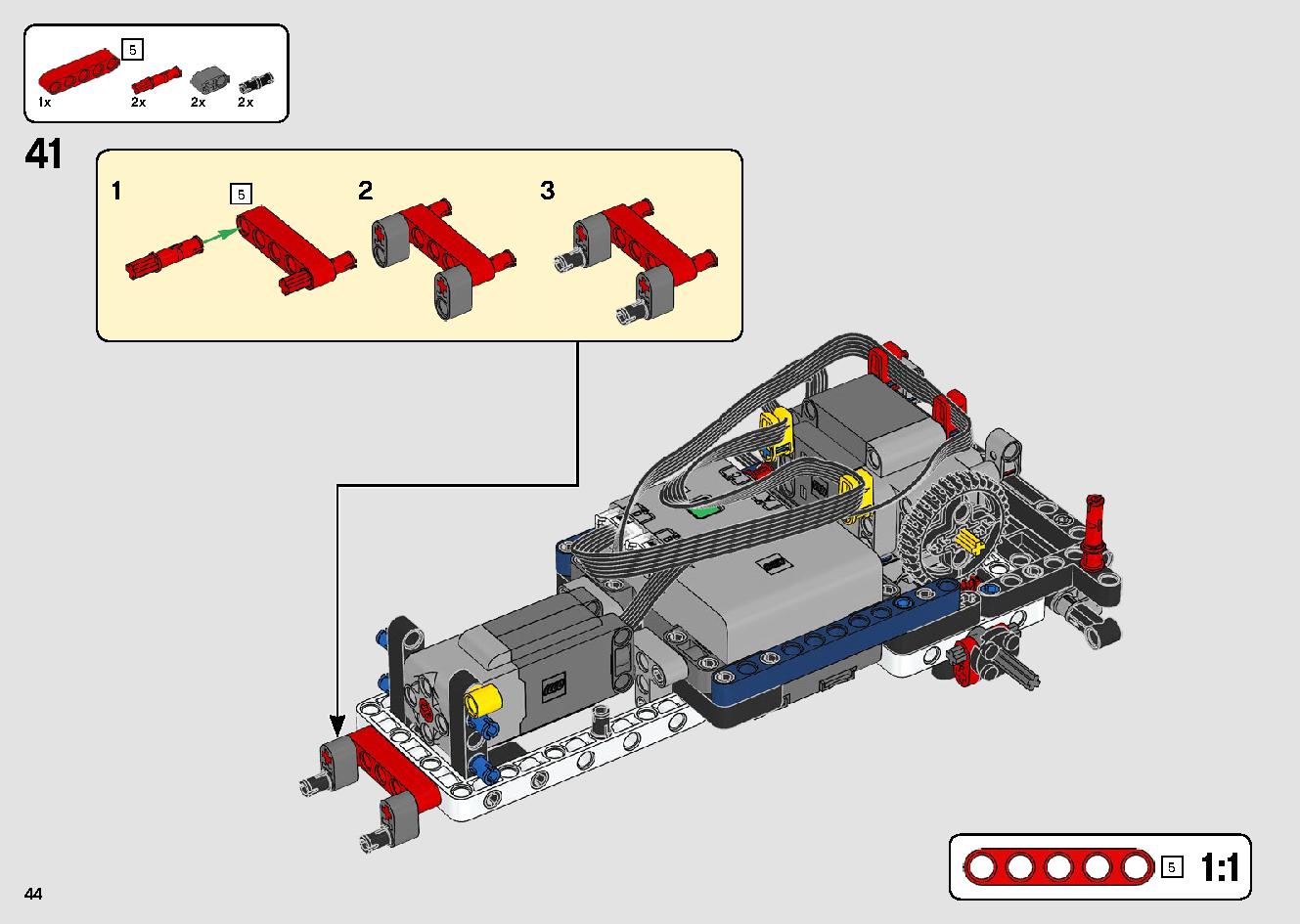 5
1x
2x
2x
2x

41

1
5
2
3

5
1:1

44