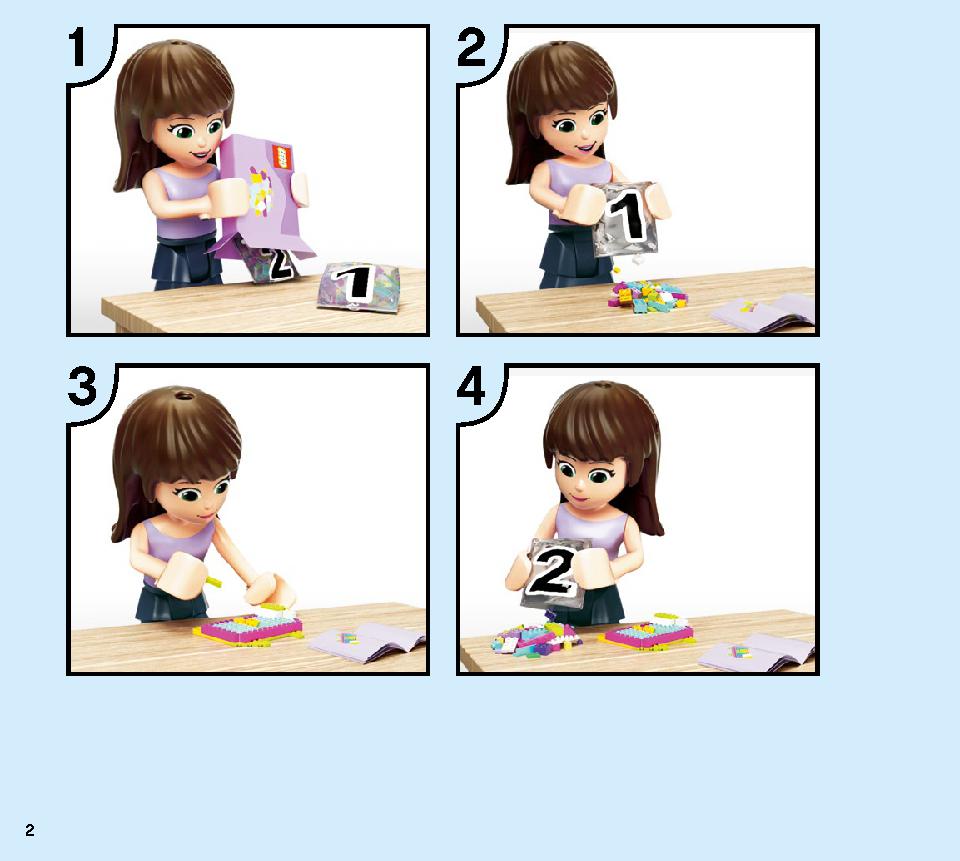 1

2

1

2

1

3

4

2

2