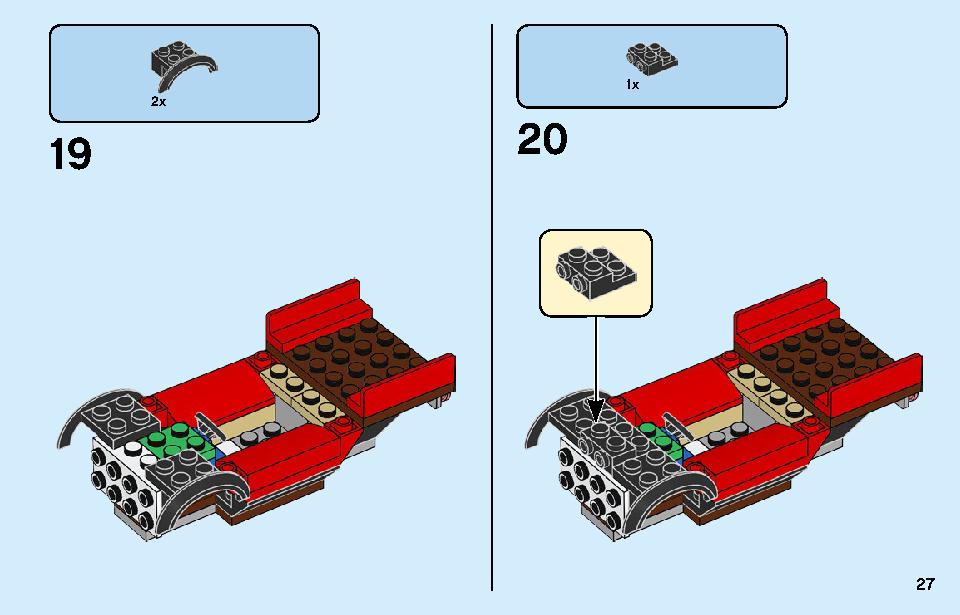 2x

19

1x

20

27