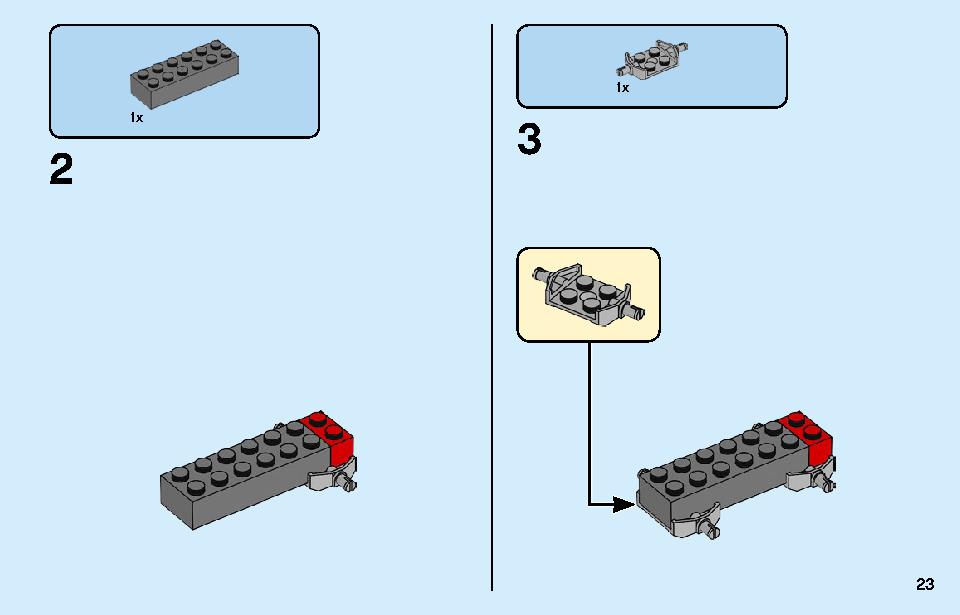 1x

2

1x

3

23