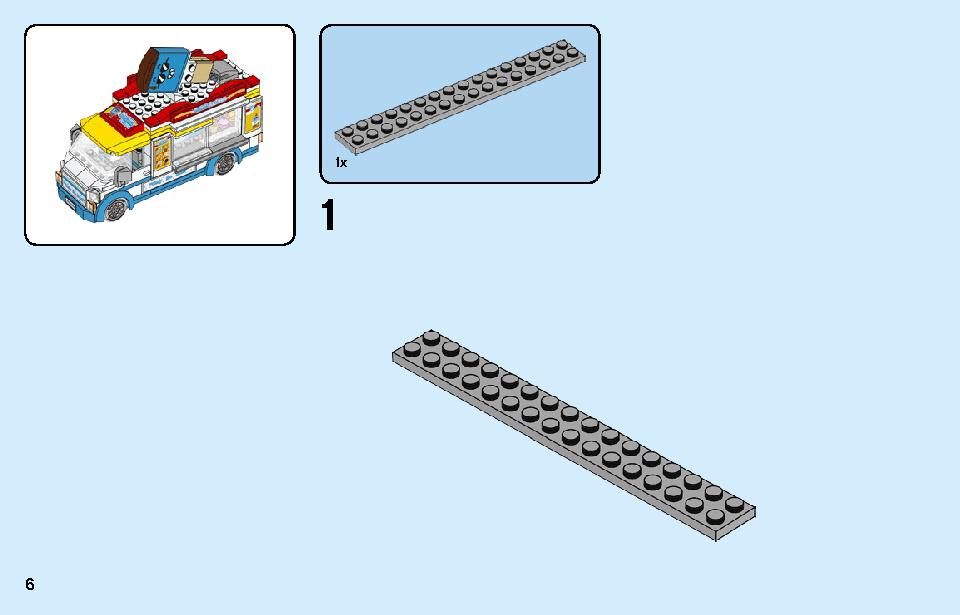 1x

1

6