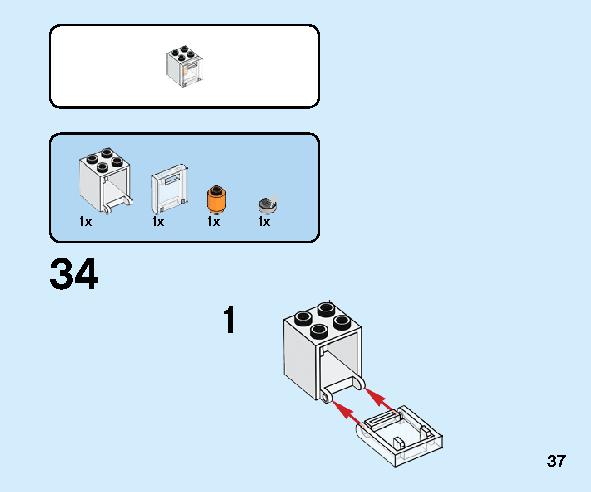 1x 1x 1x 1x

34

1

37