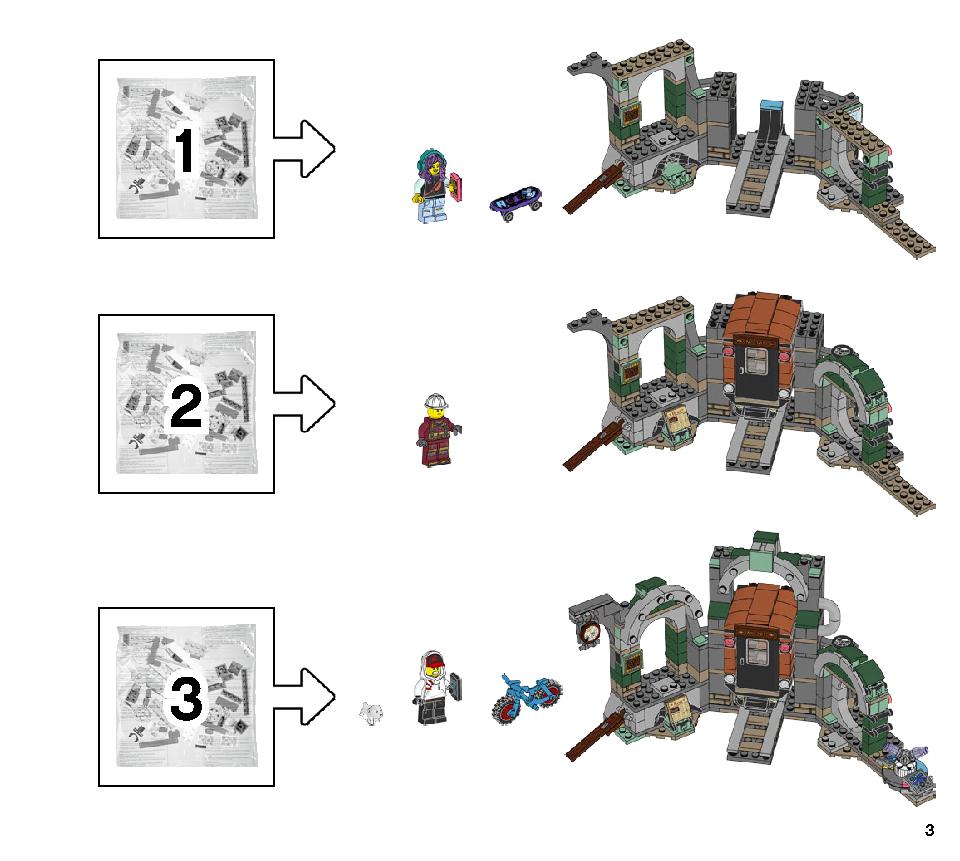 1

2

3

3