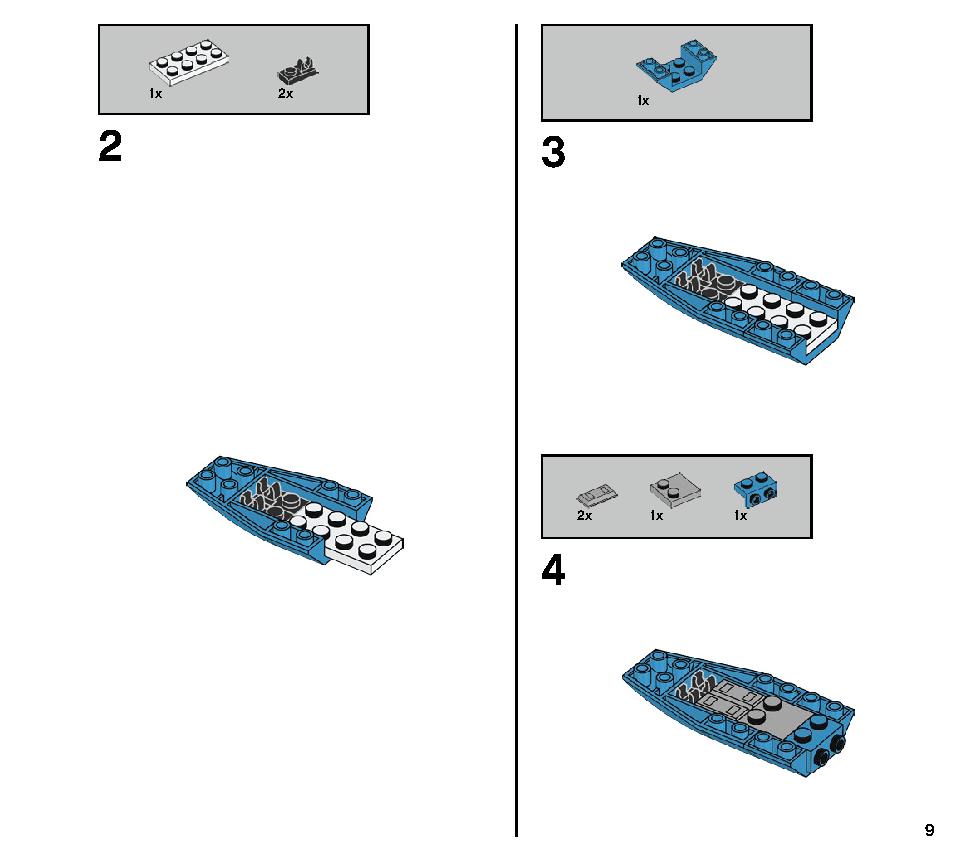 1x 2x

2

1x

3

2x 1x 1x

4

9