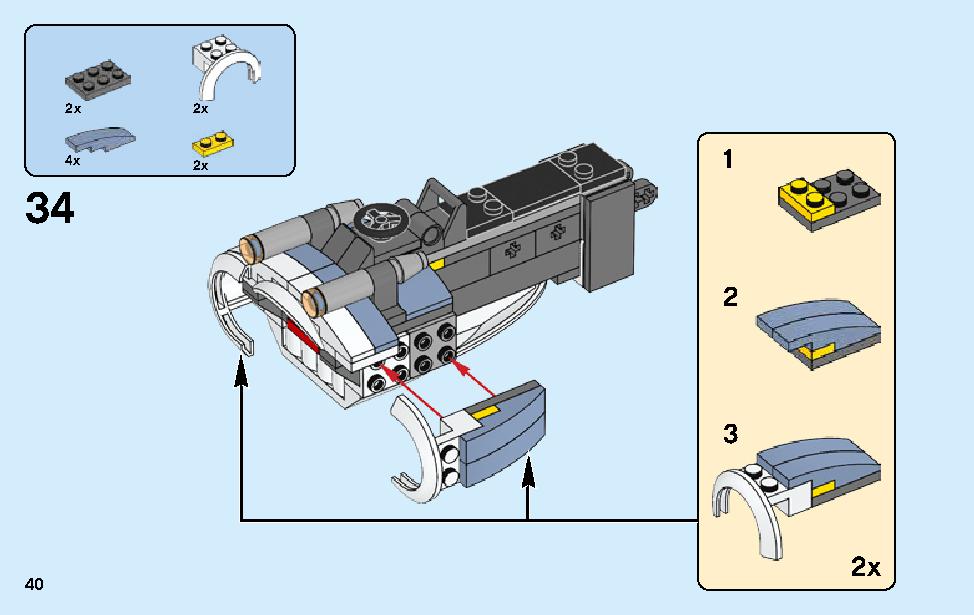 2x
2x
4x
2x

34

1
2
3
2x

40