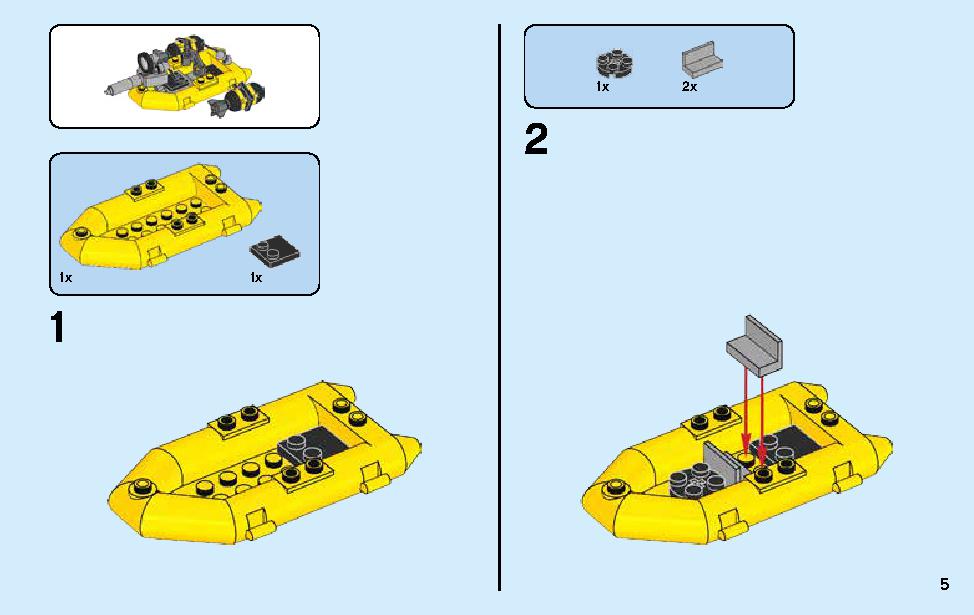 1x

1x

1

1x

2x

2

5