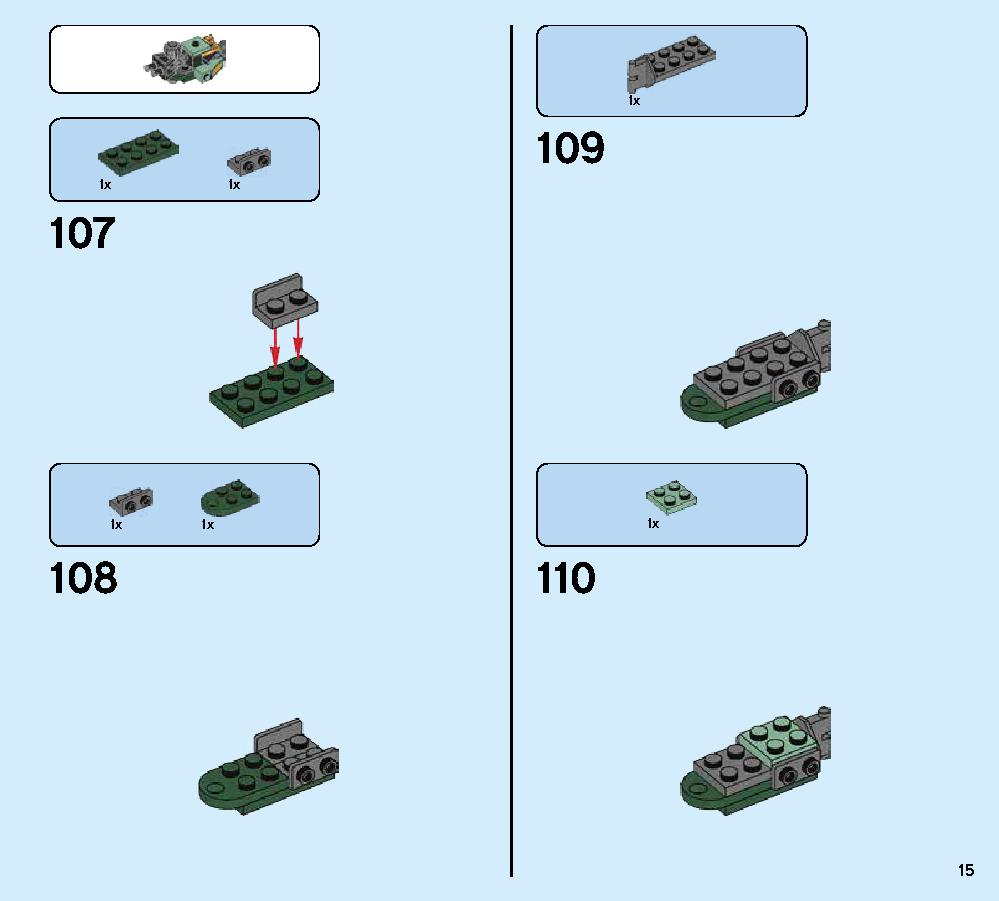 1x 1x

107

1x 1x

108

1x

109

1x

110

15