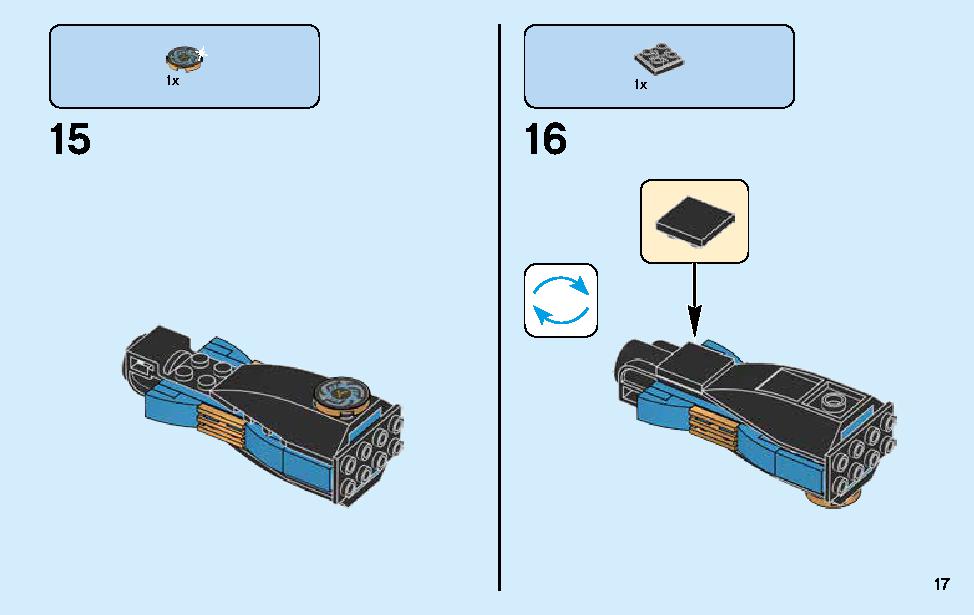 1x

15

1x

16

17