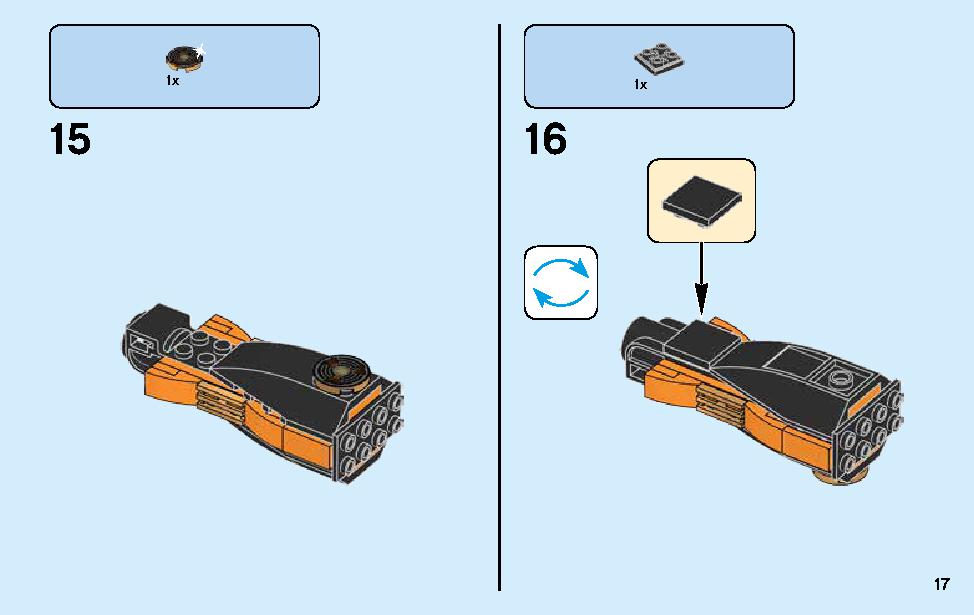 1x

15

1x

16

17