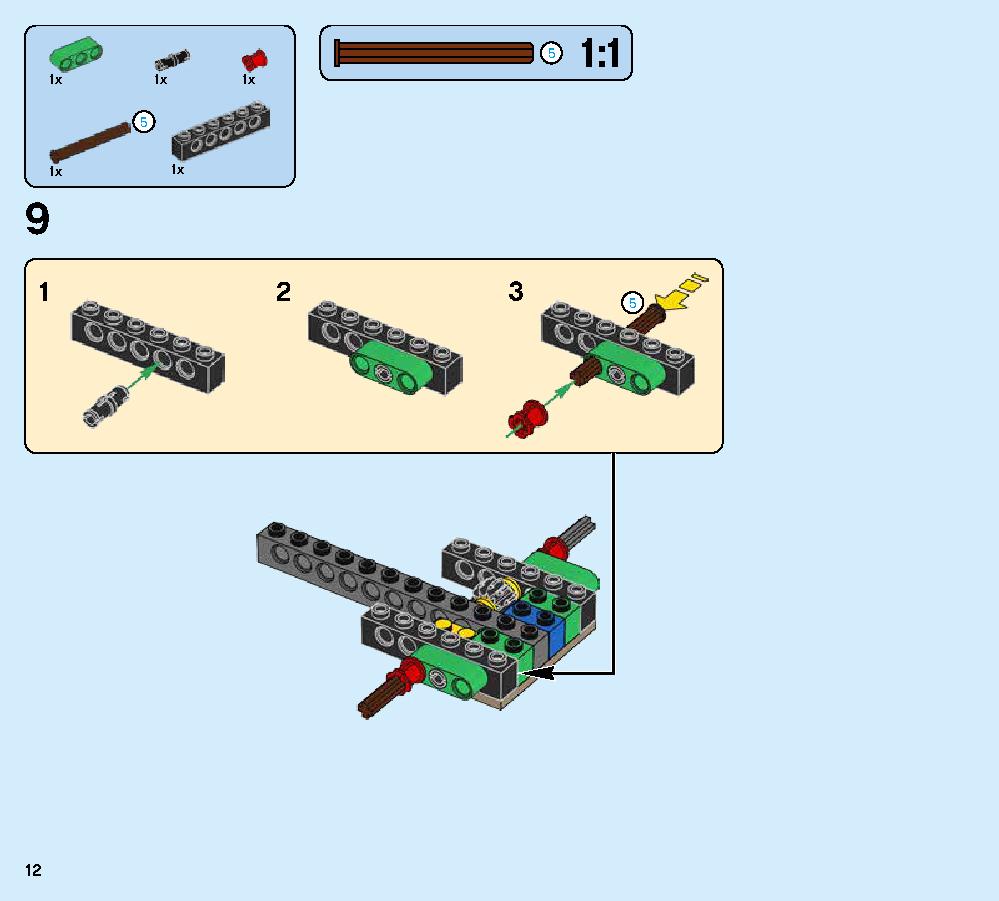 1x
1x
1x
5
1x
1x

5 1:1

9

1
2
3
5

12