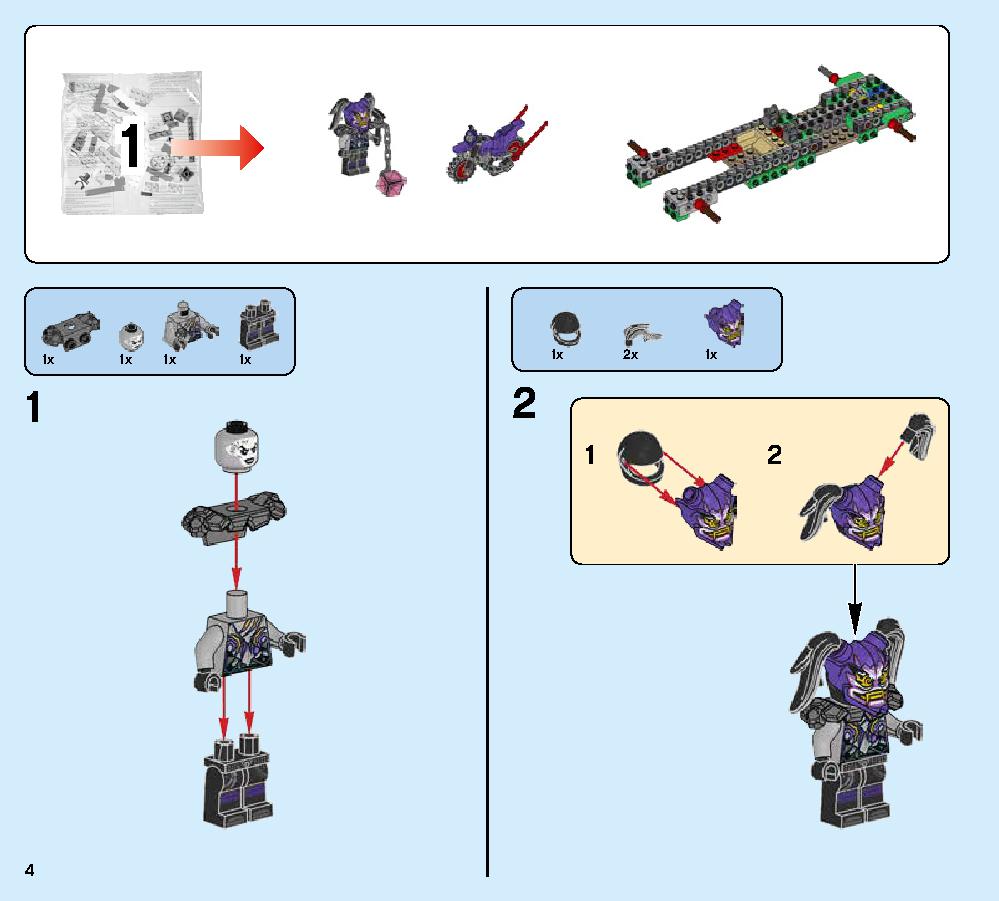 1

1x 1x 1x 1x

1

1x 2x 1x

2

1

2

4