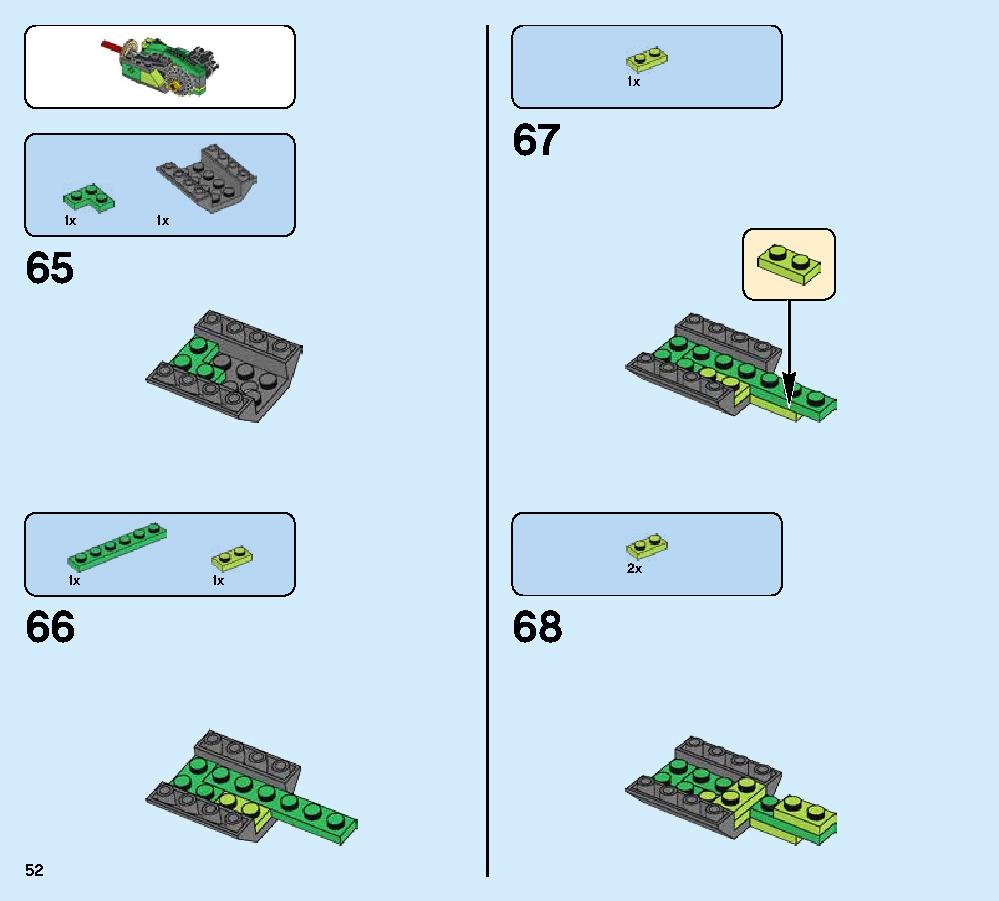 1x 1x

65

1x 1x

66

52

1x

67

2x

68