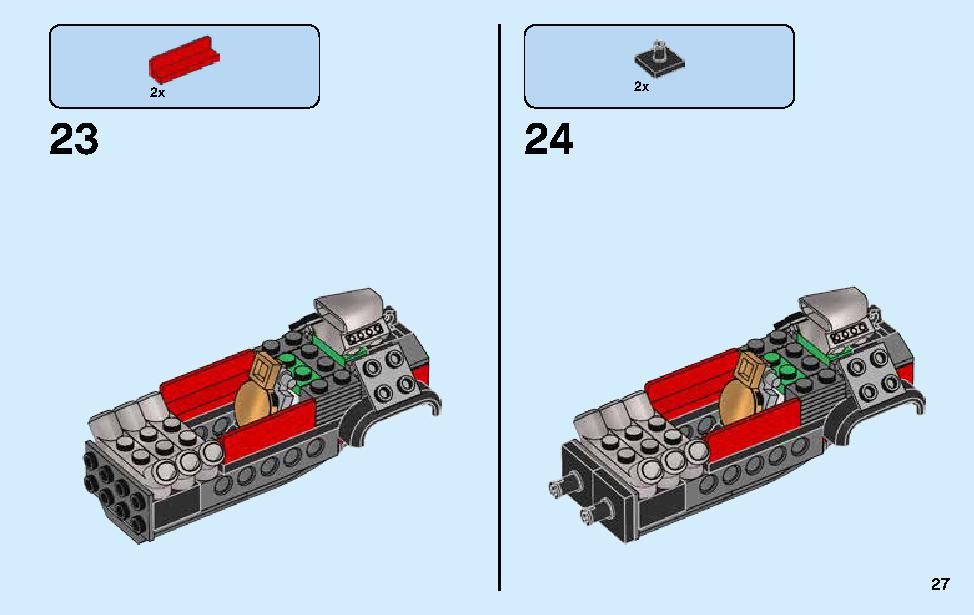 2x

23

2x

24

27