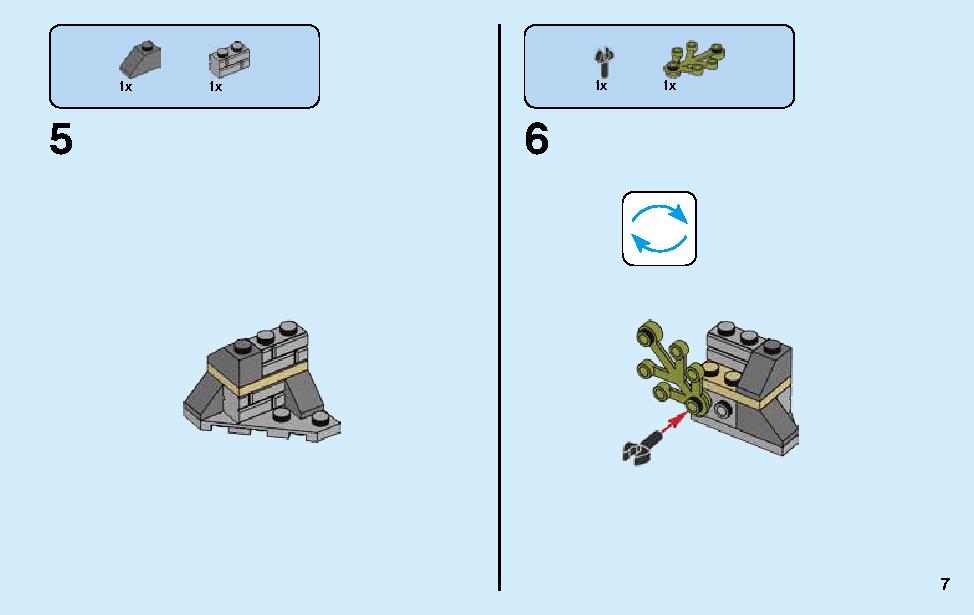 1x 1x

5

1x 1x

6

7