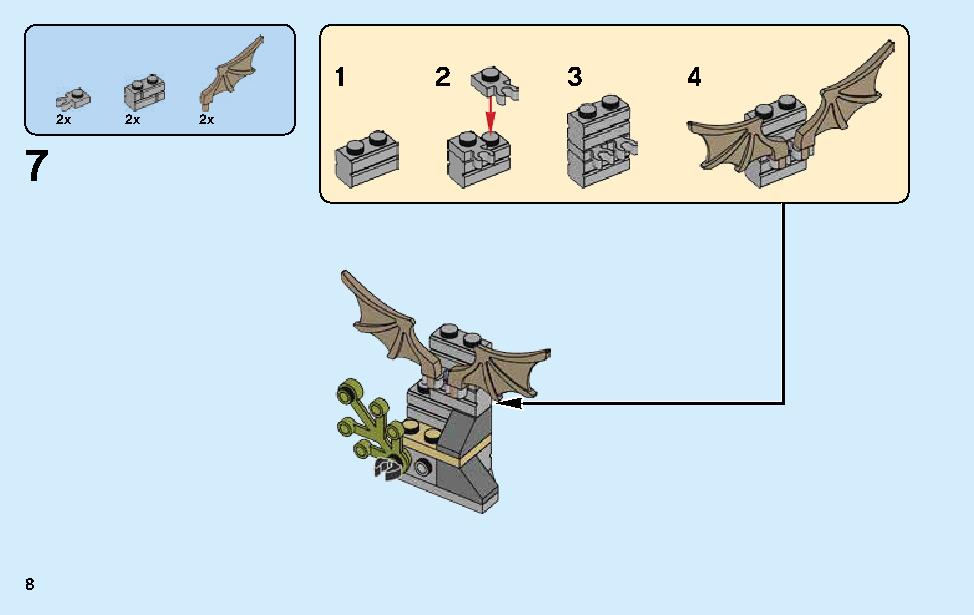 2x 2x 2x

7

1 2 3 4

8