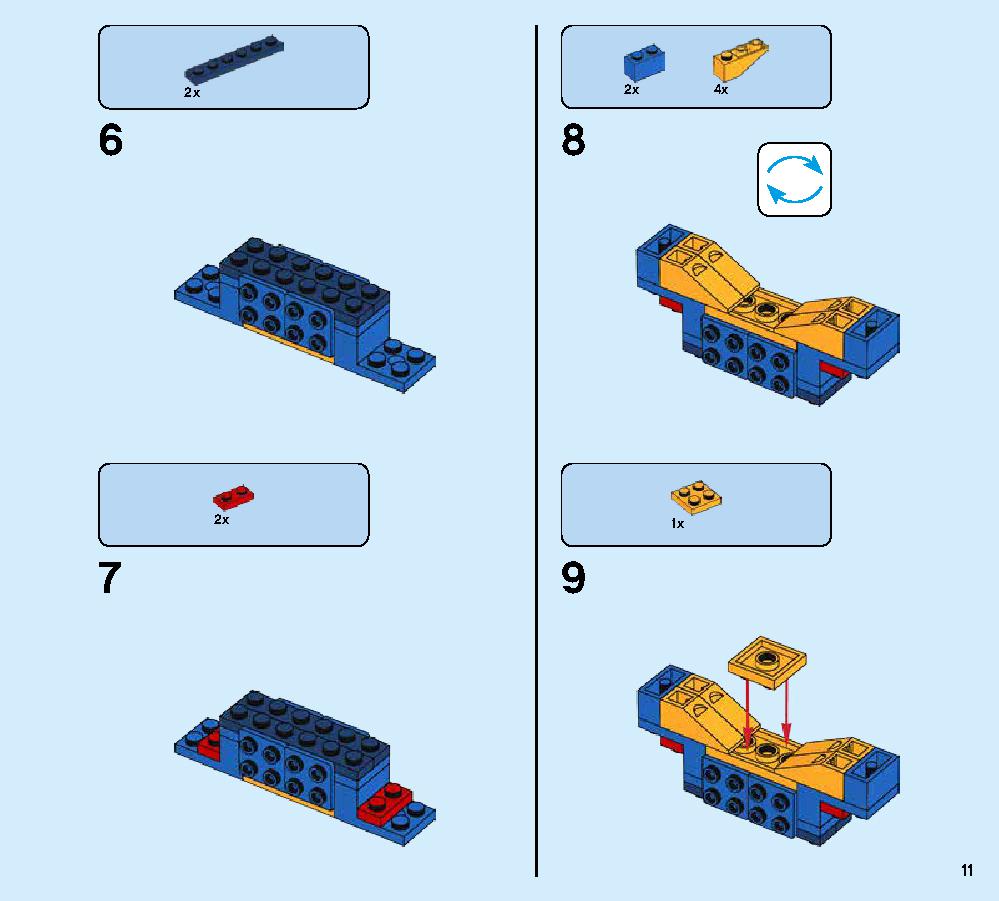 2x

6

2x

7

2x 4x

8

1x

9

11