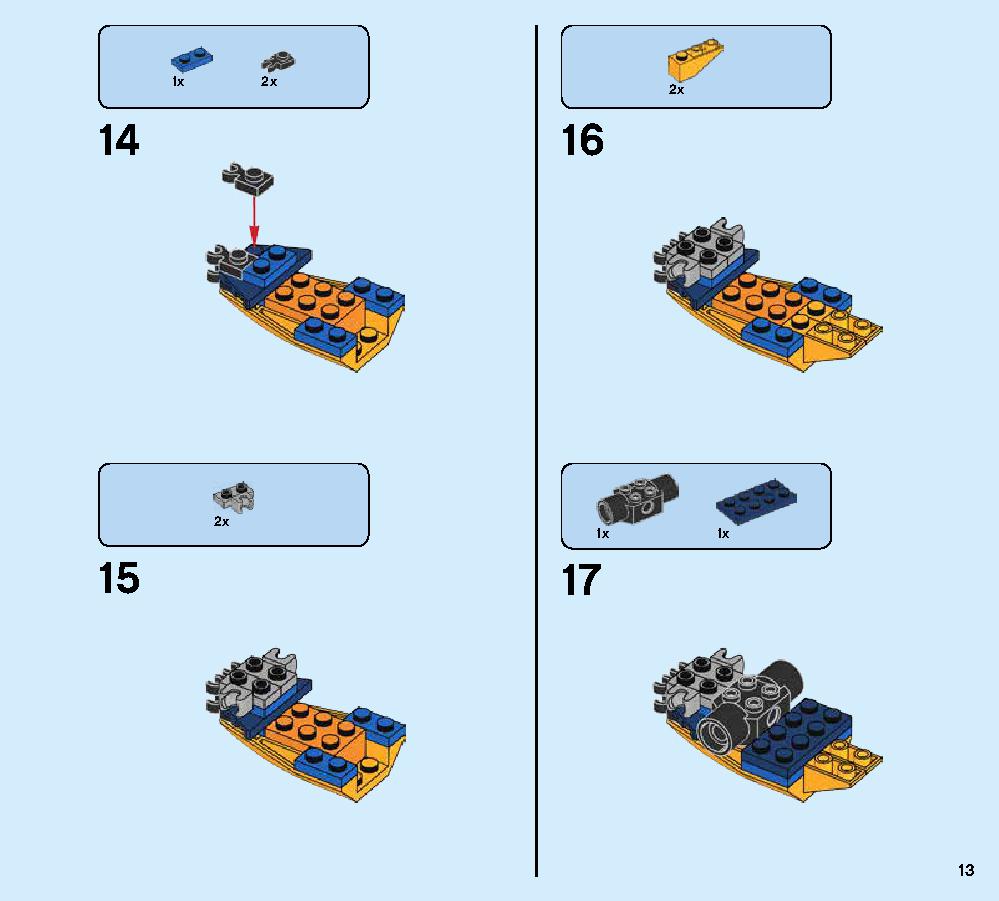 1x 2x

14

2x

15

2x

16

1x 1x

17

13