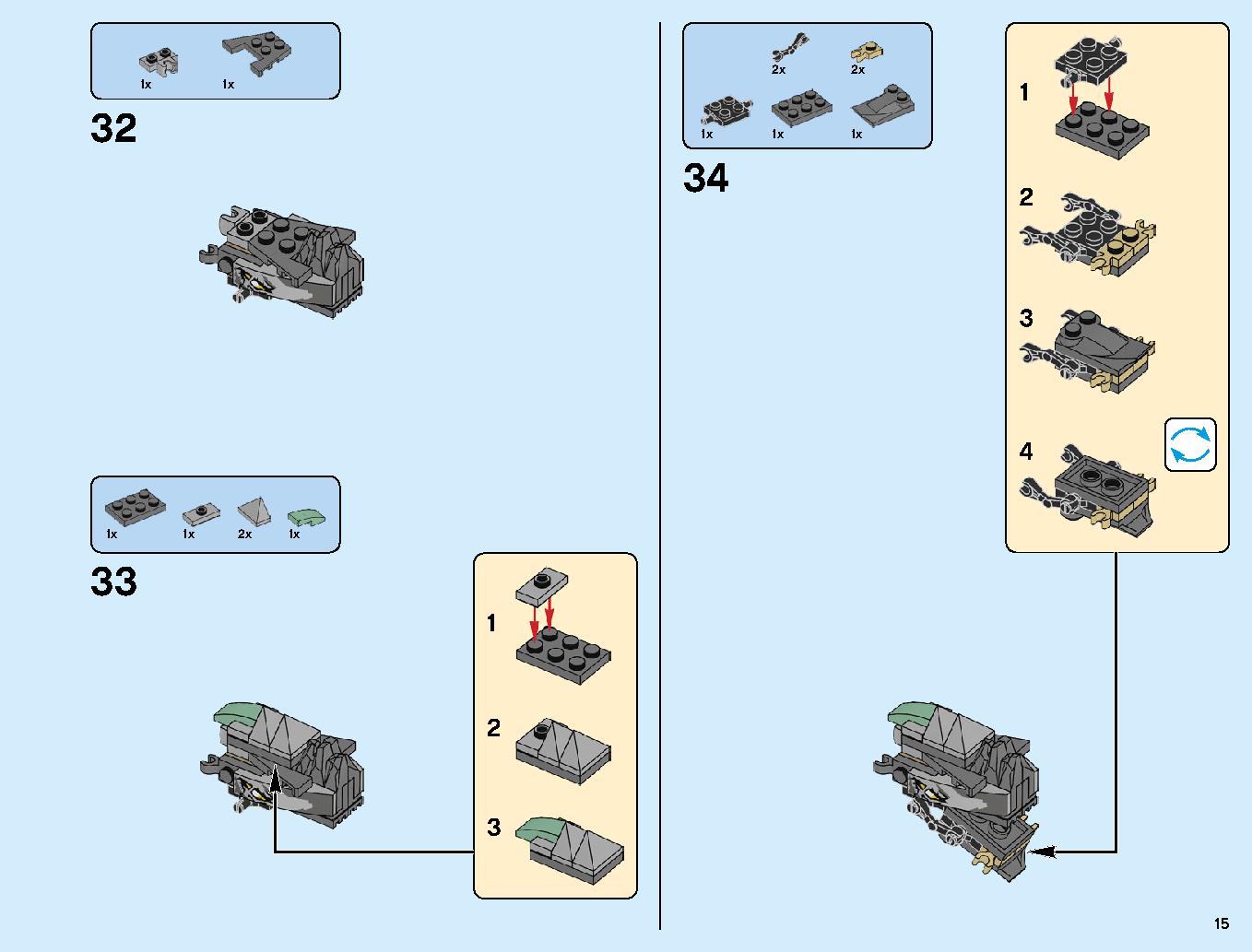 1x 1x

32

1x 1x 2x 1x

33

1

2

3

2x 2x

1x 1x 1x

34

1

2

3

4

15