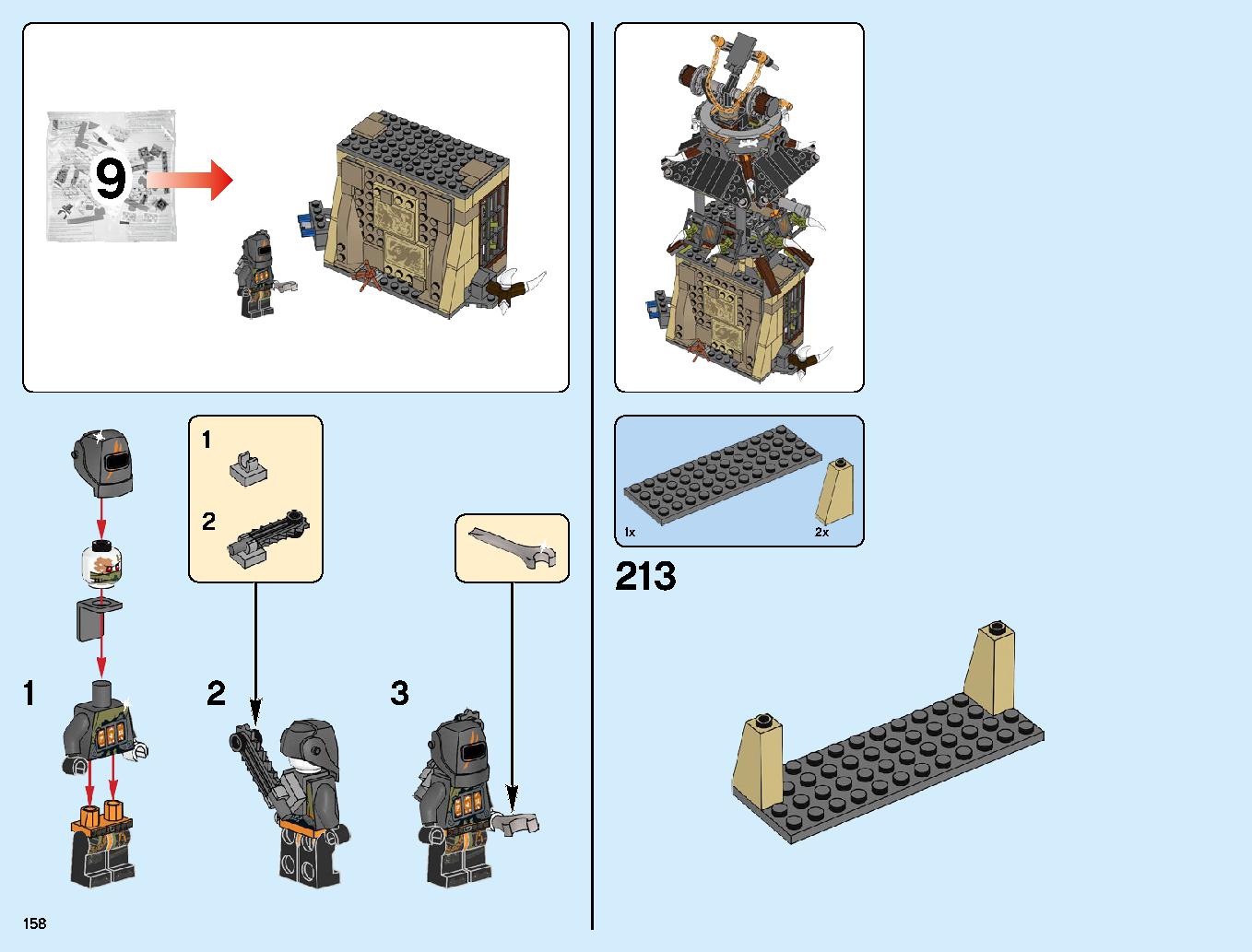 9

1

2

1

2

3

158

1x

2x

213