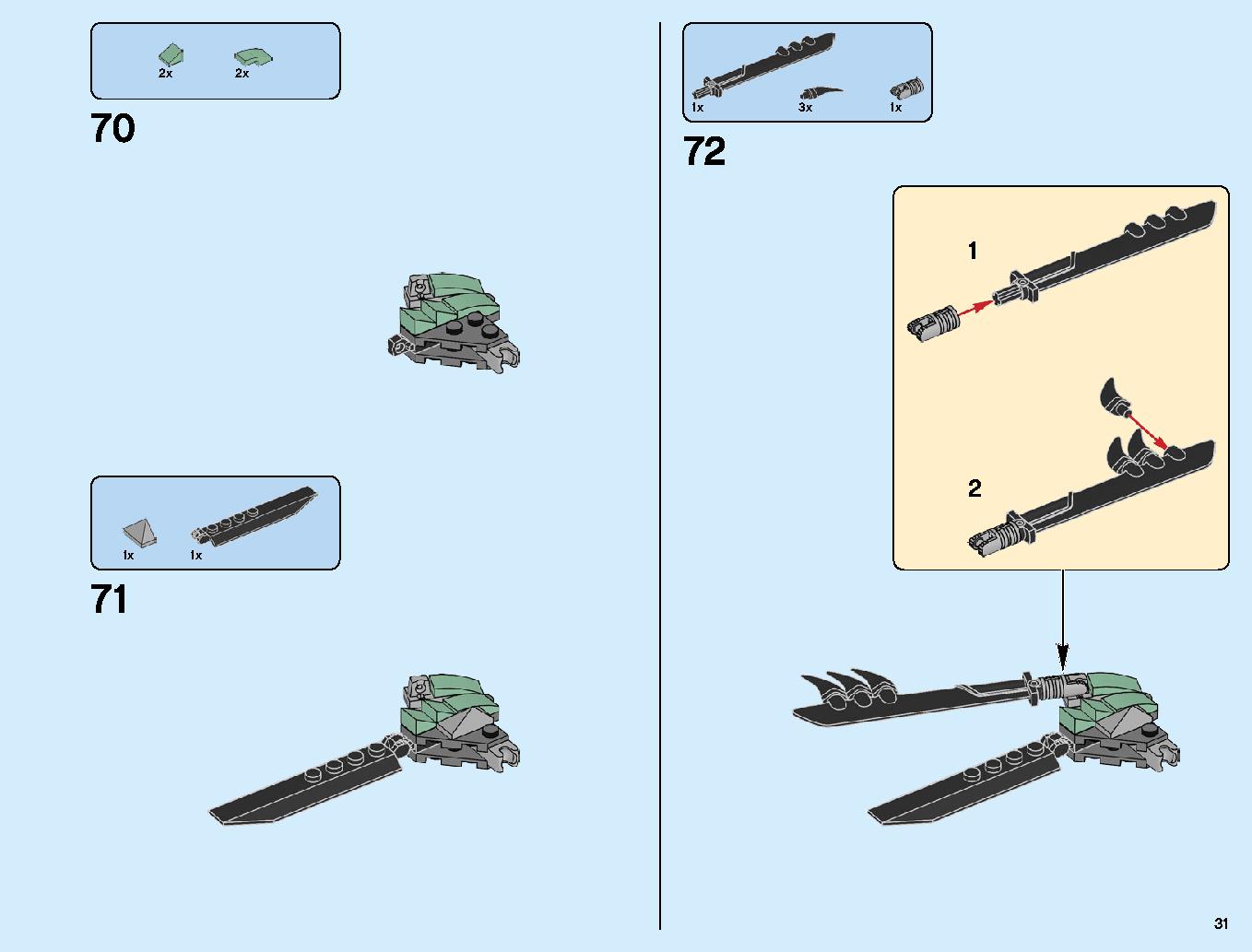 2x 2x

70

1x 1x

71

1x 3x 1x

72

1

2

31