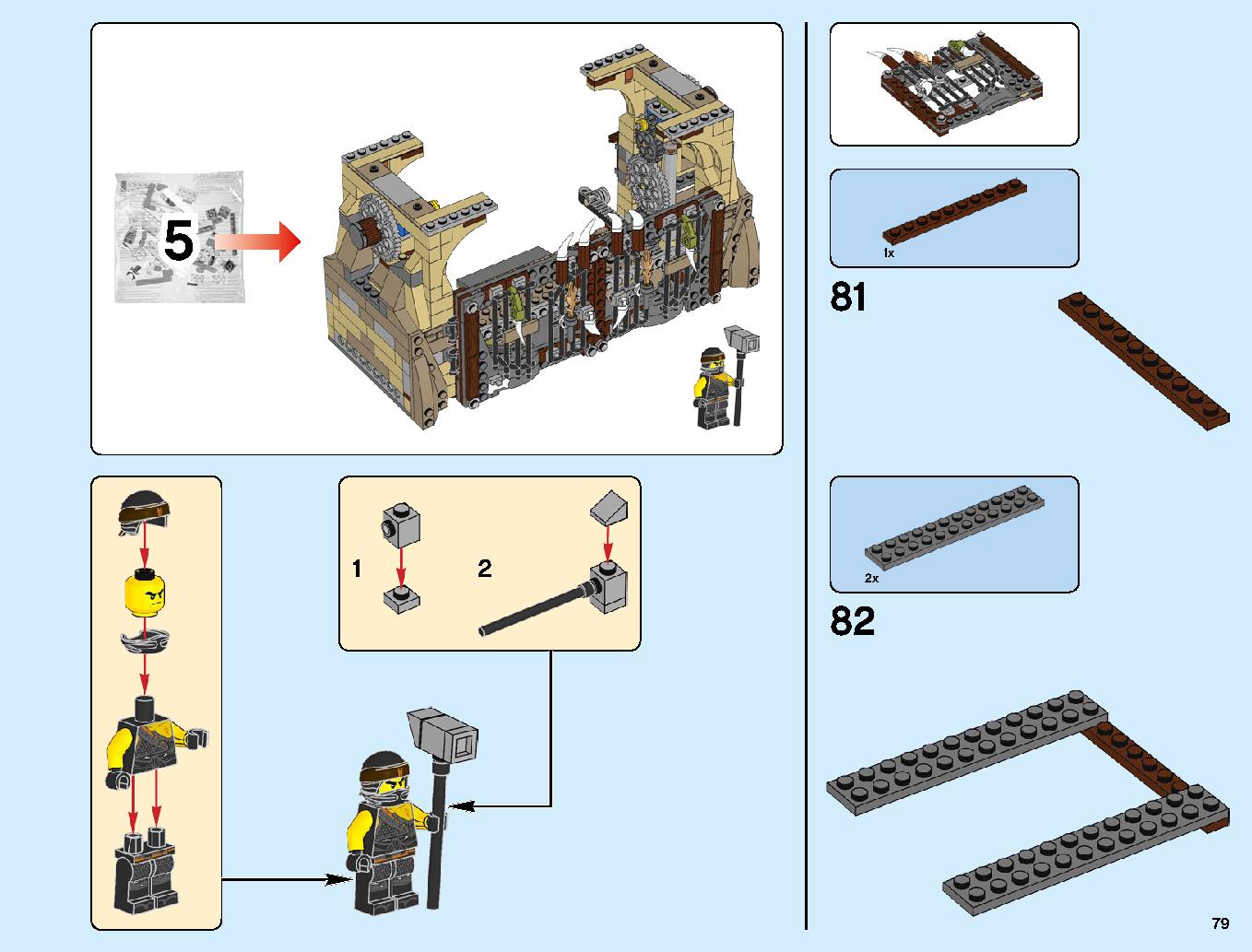 5

1

2

1x

81

2x

82

79