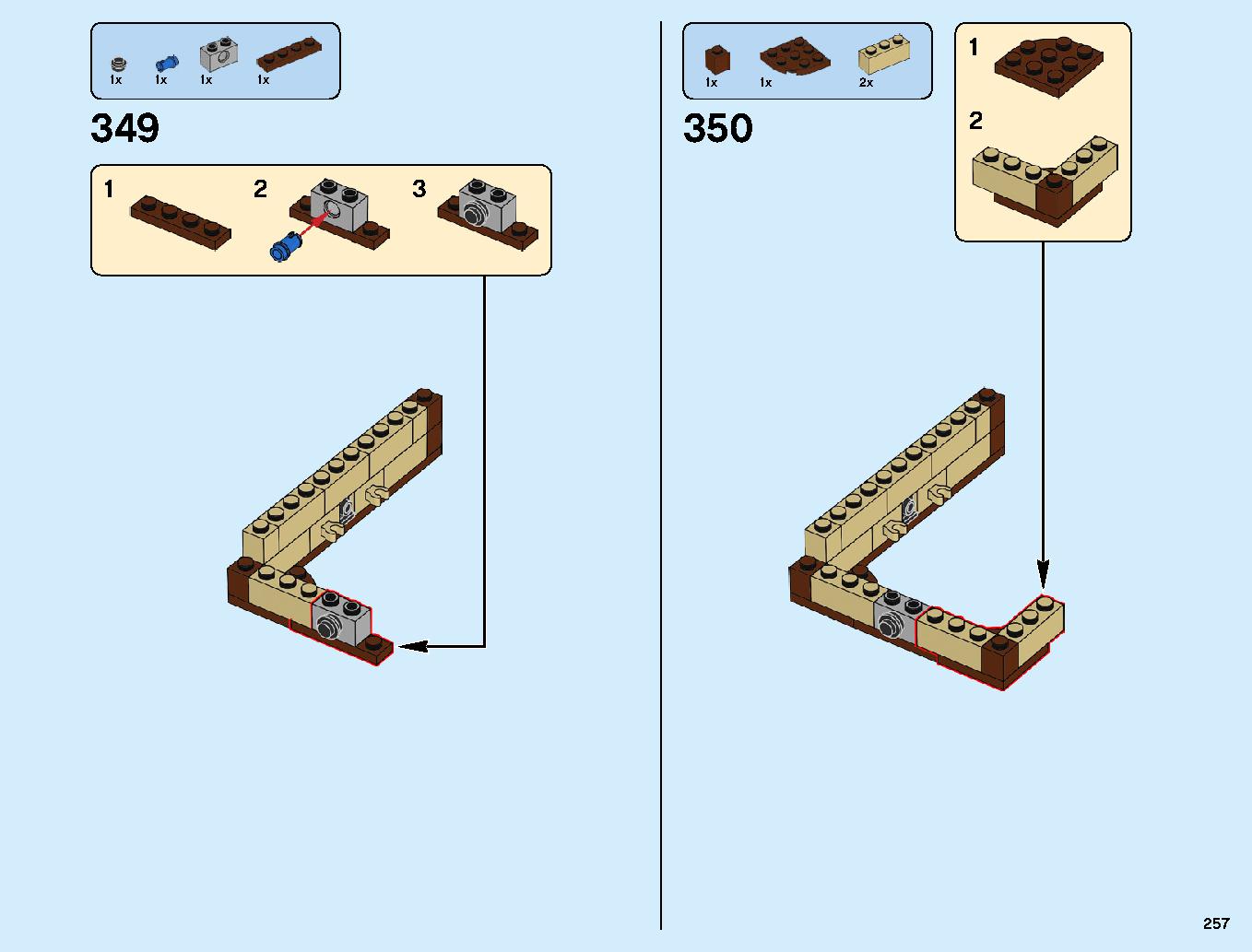 1x 1x 1x 1x

349

1 2 3

1x 1x 2x

350

1

2

257