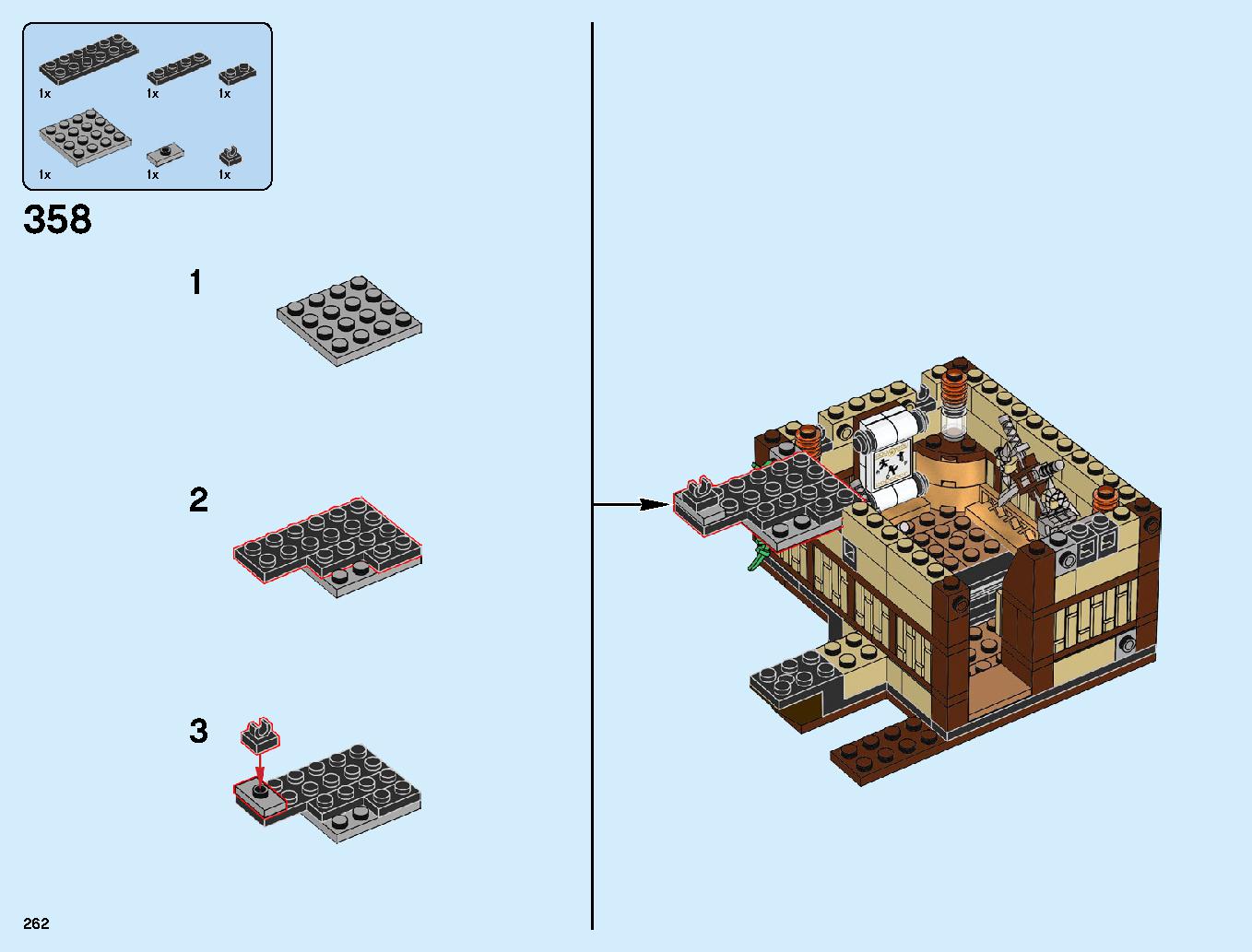 1x 1x 1x
1x 1x 1x

358

1

2

3

262