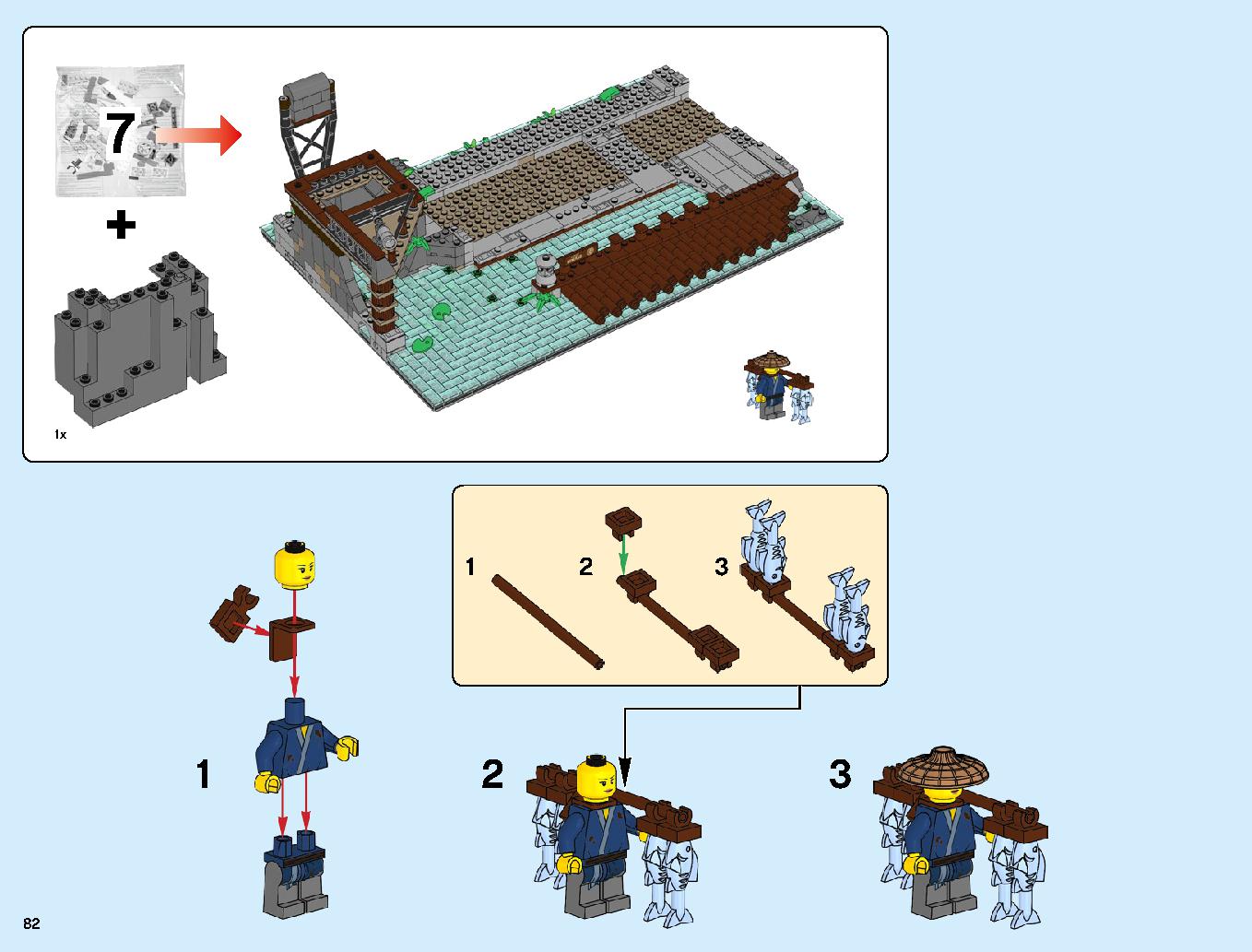 7
+
1x

1
2
3

1
2
3

82