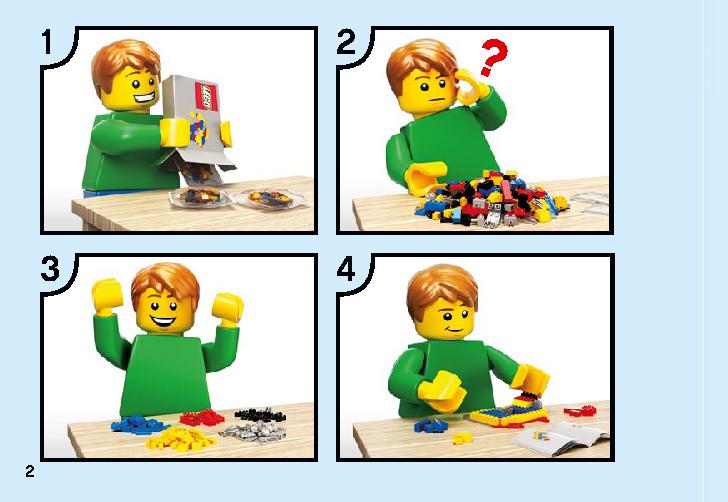 1

LEGO

2

?

3

4

2