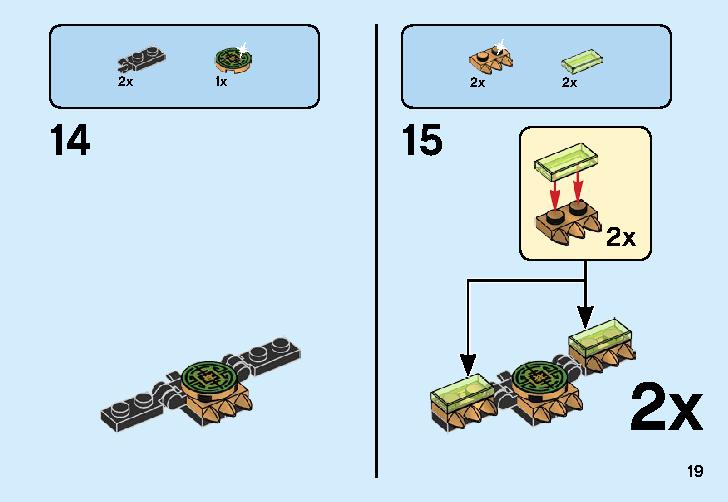 2x 1x

14

2x 2x

15

2x

2x

19