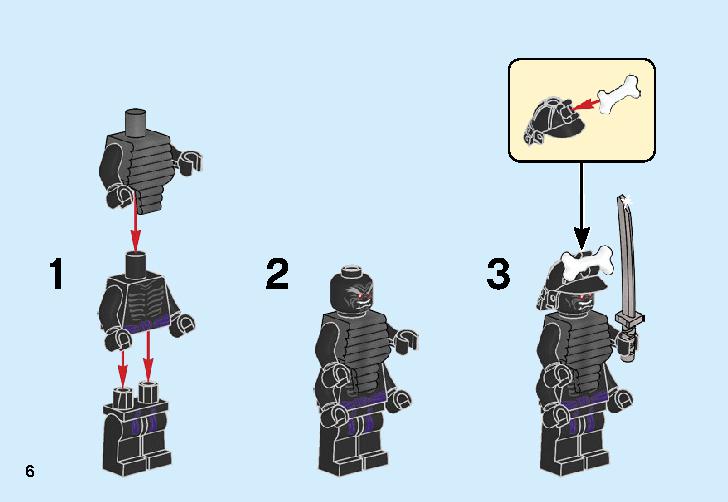 1

2

3

6