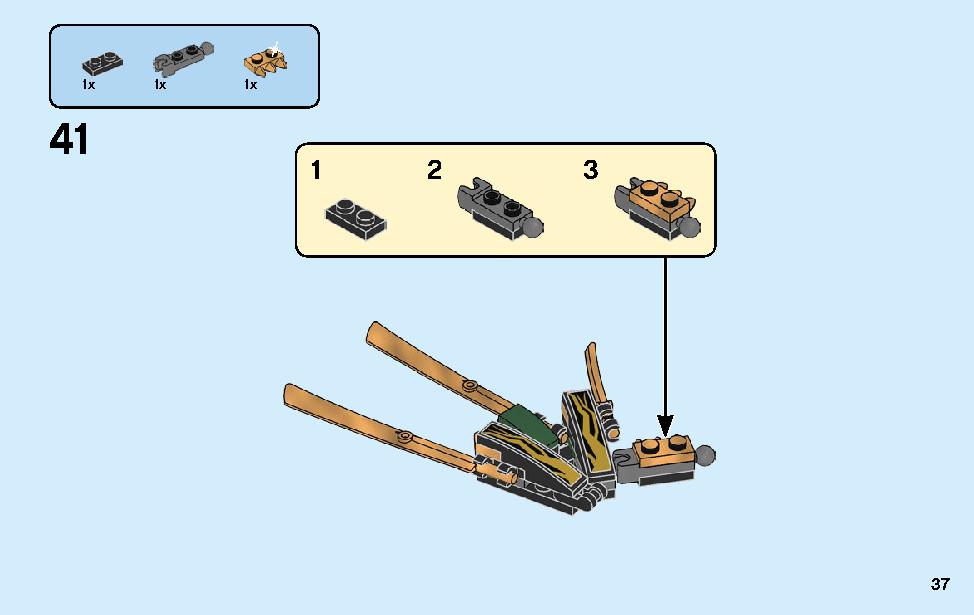 1x 1x 1x

41

1 2 3

37