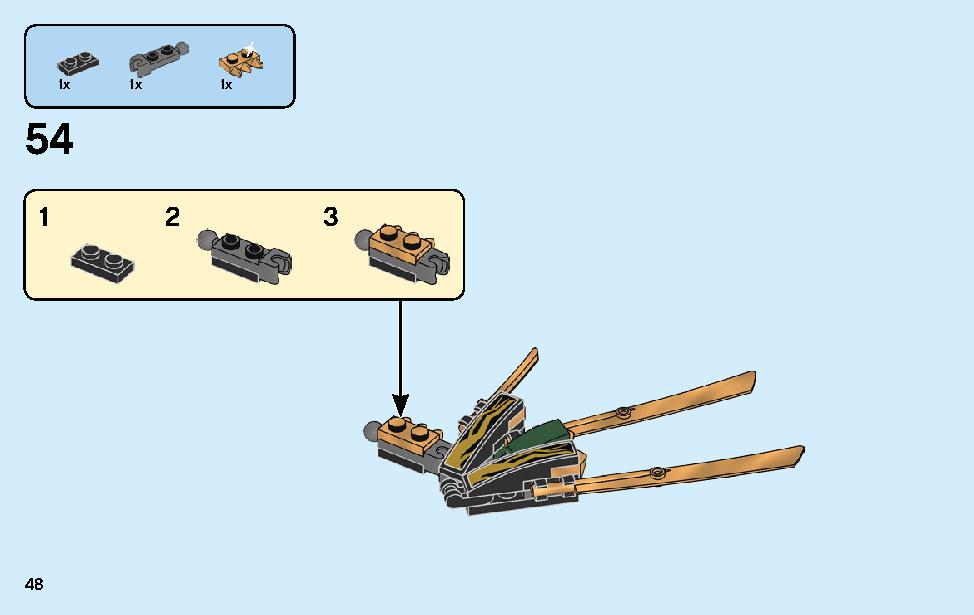 1x 1x 1x

54

1 2 3

48