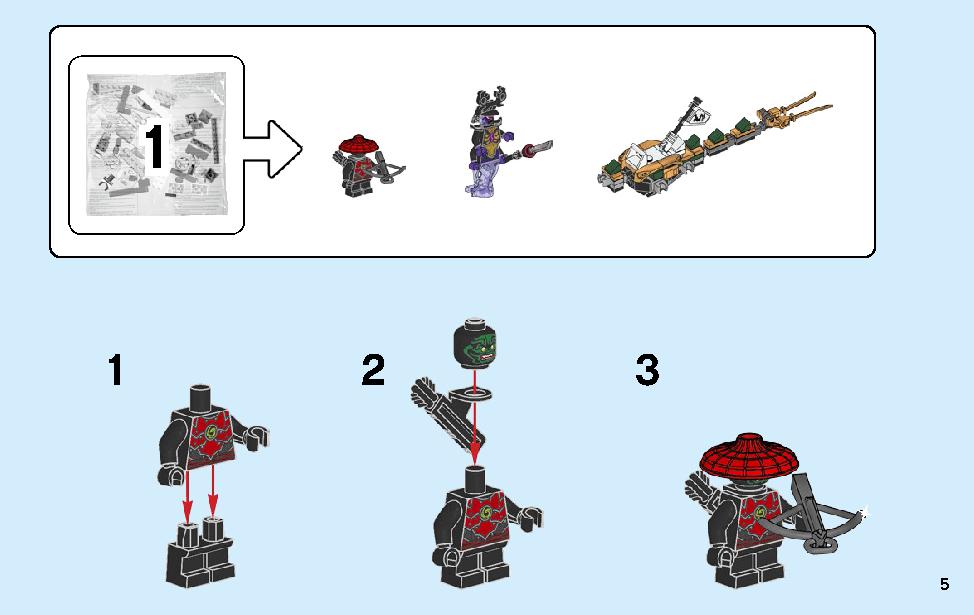 1

1

2

3

5