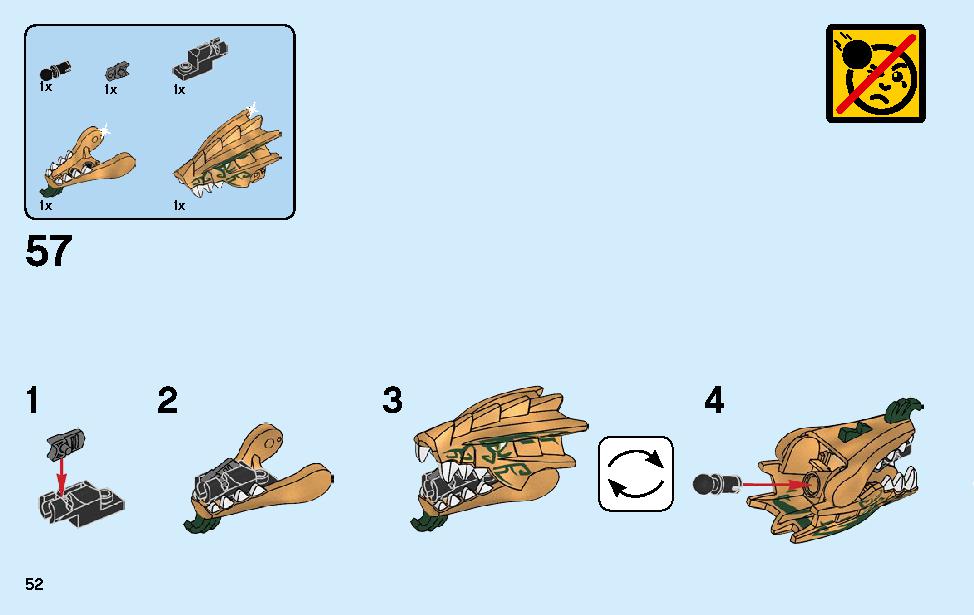 1x
1x
1x
1x
1x

57

1
2
3
4

52