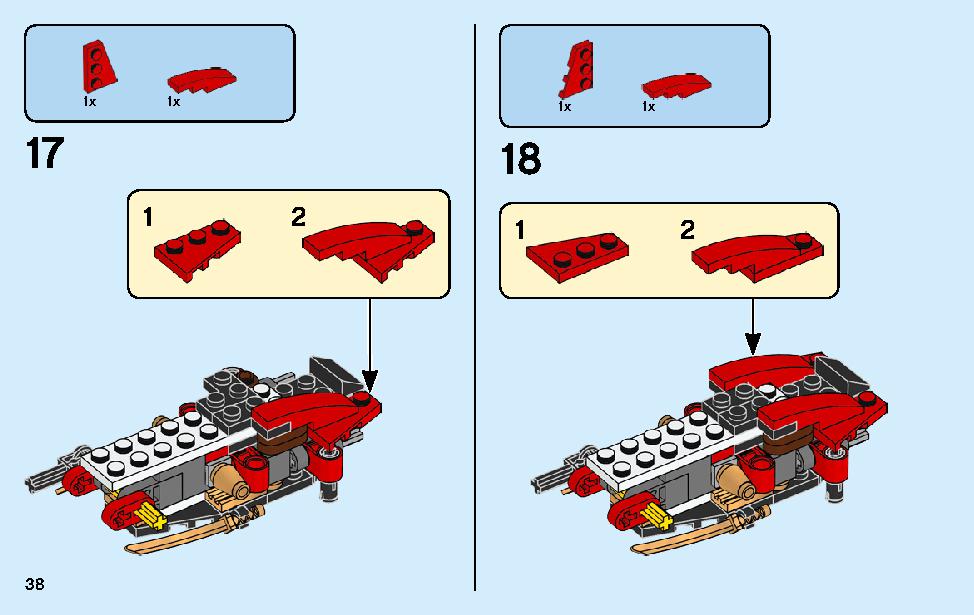 1x 1x

17

1 2

1x 1x

18

1 2

38