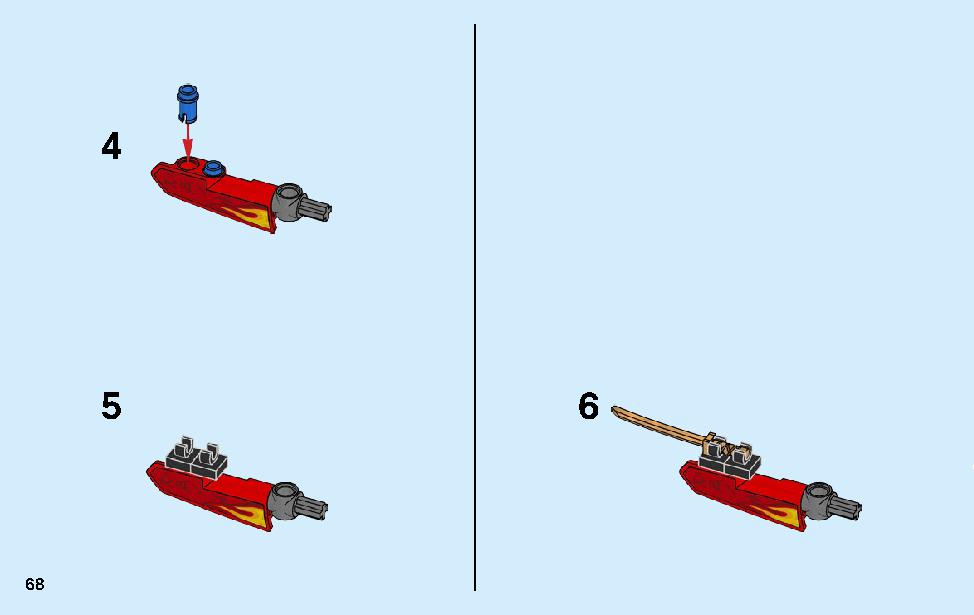 4

5

6

68