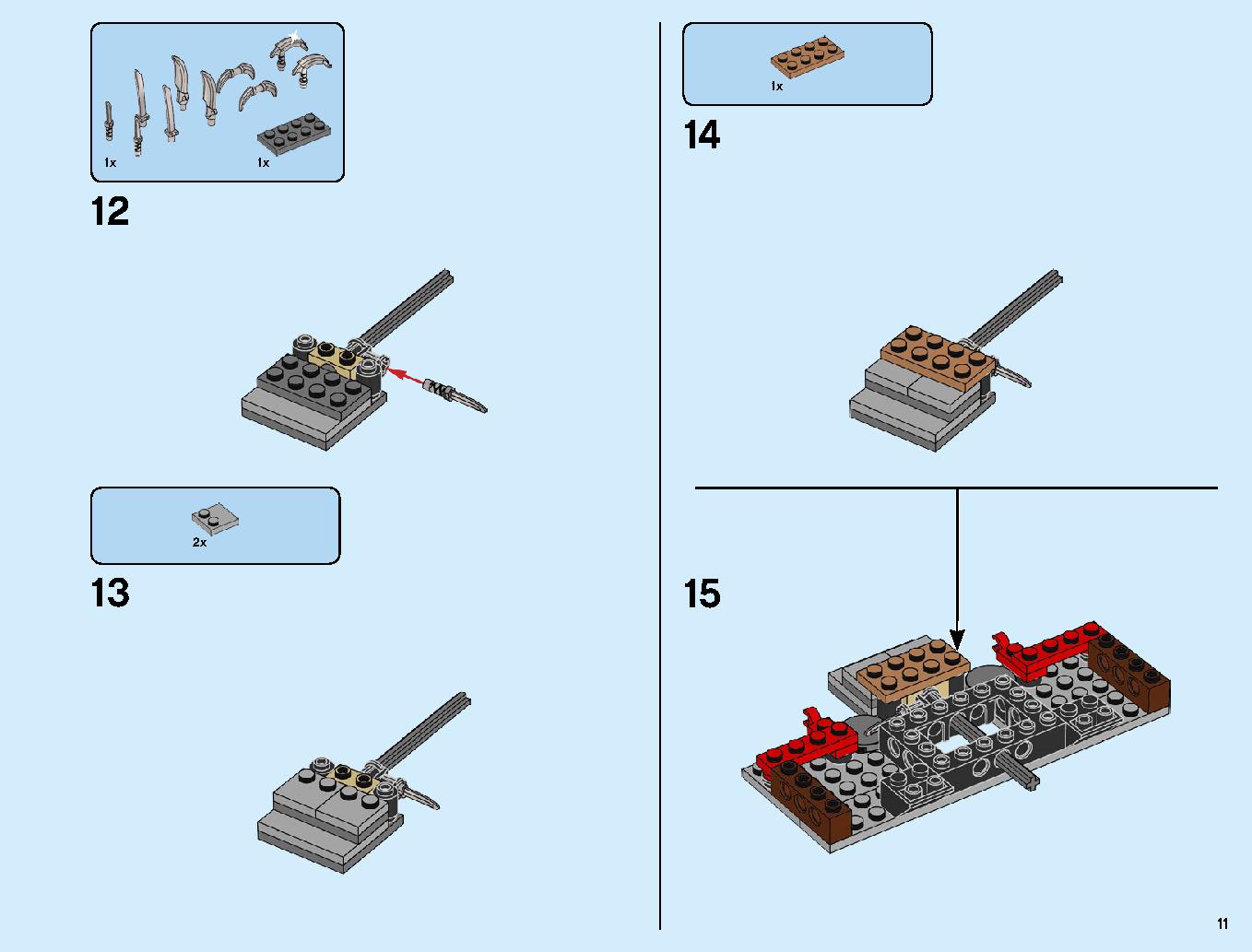 1x 1x

12

2x

13

1x

14

15

11