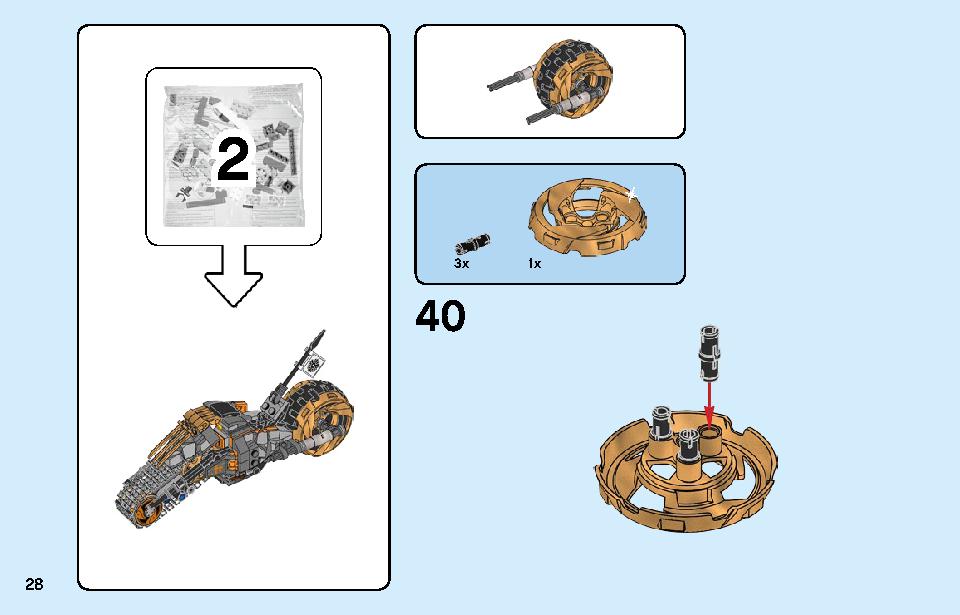 2

3x

1x

40

28