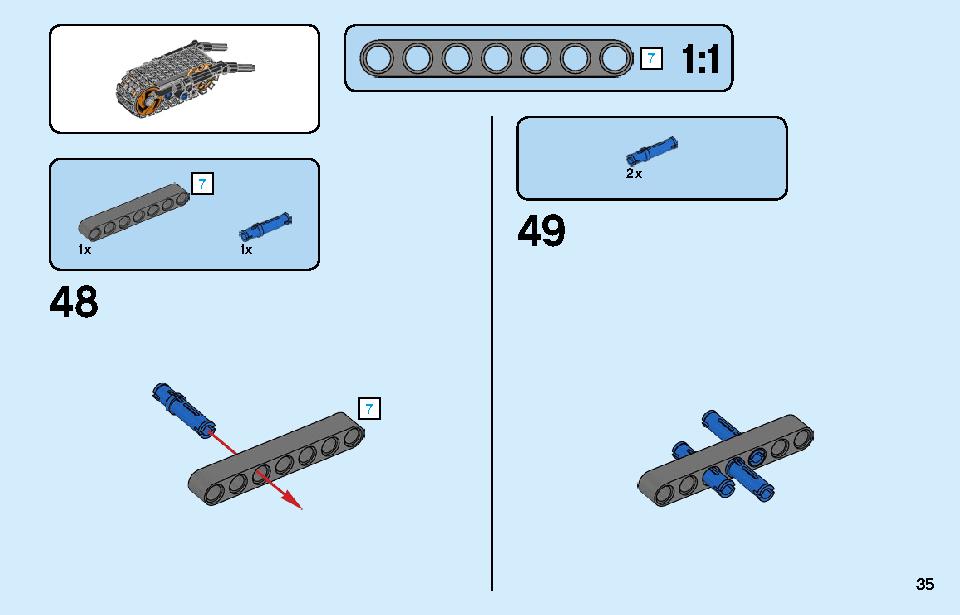 7
1:1

7
1x
1x
48

7

2x
49

35