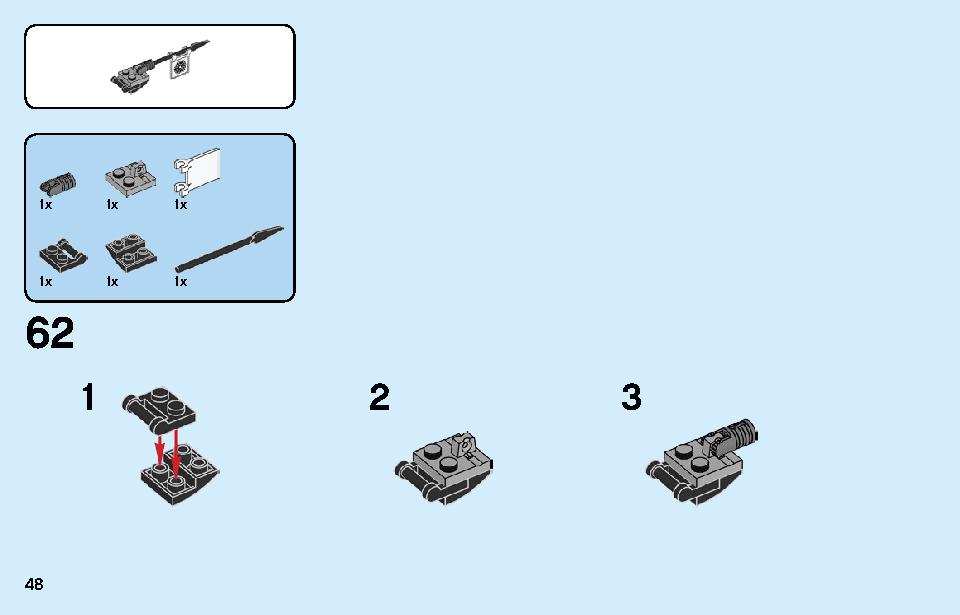 1x
1x
1x
1x
1x
1x

62

1

2

3

48