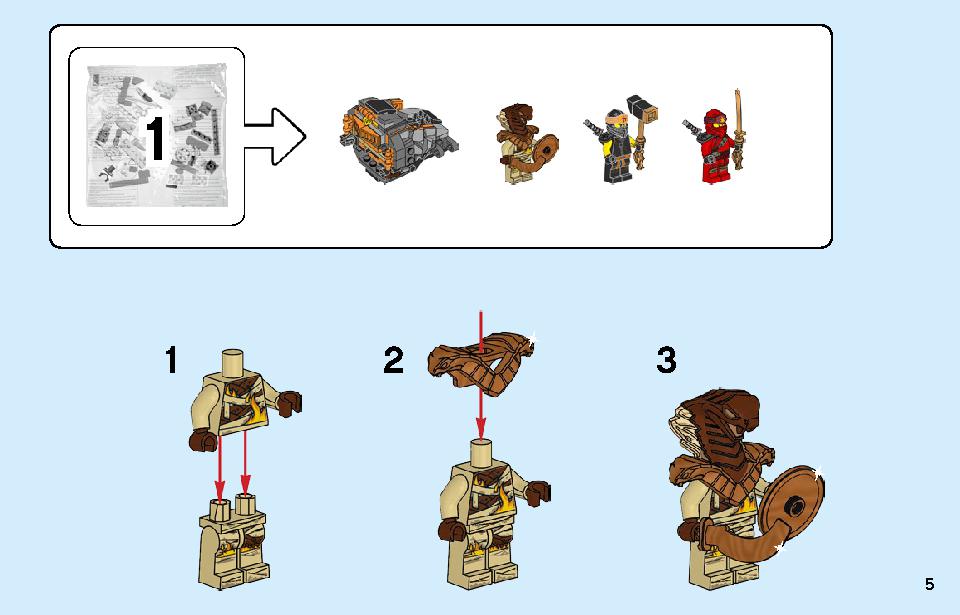 1

1

2

3

5