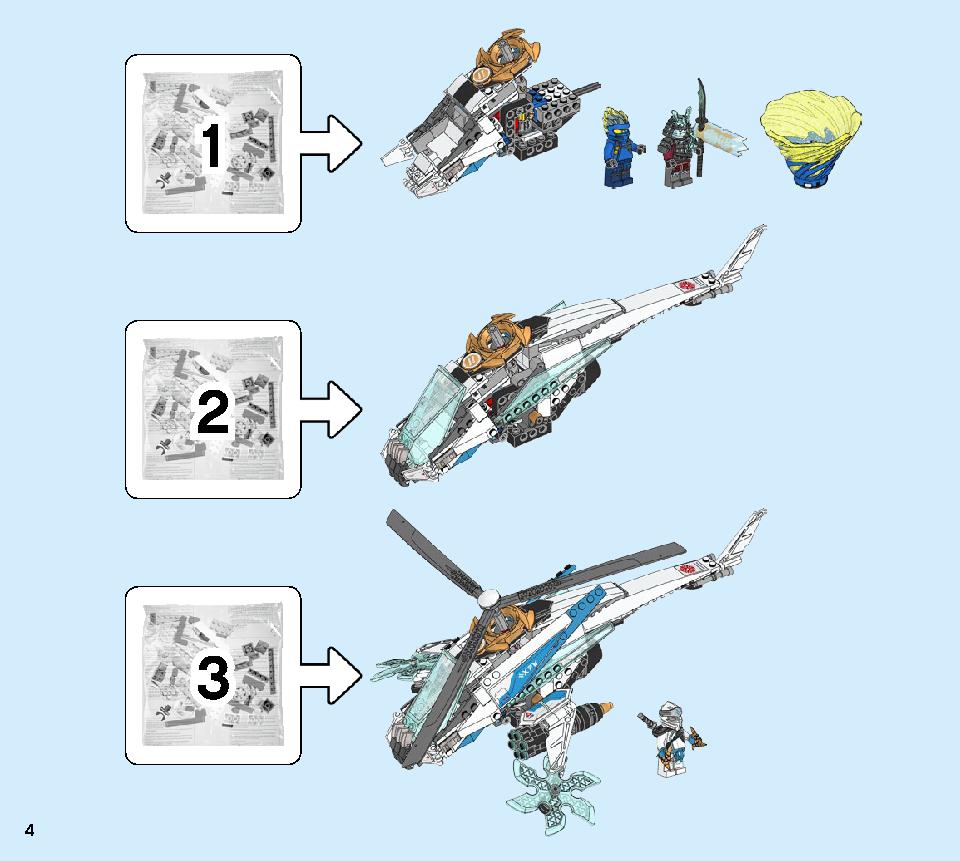 1

2

3

4