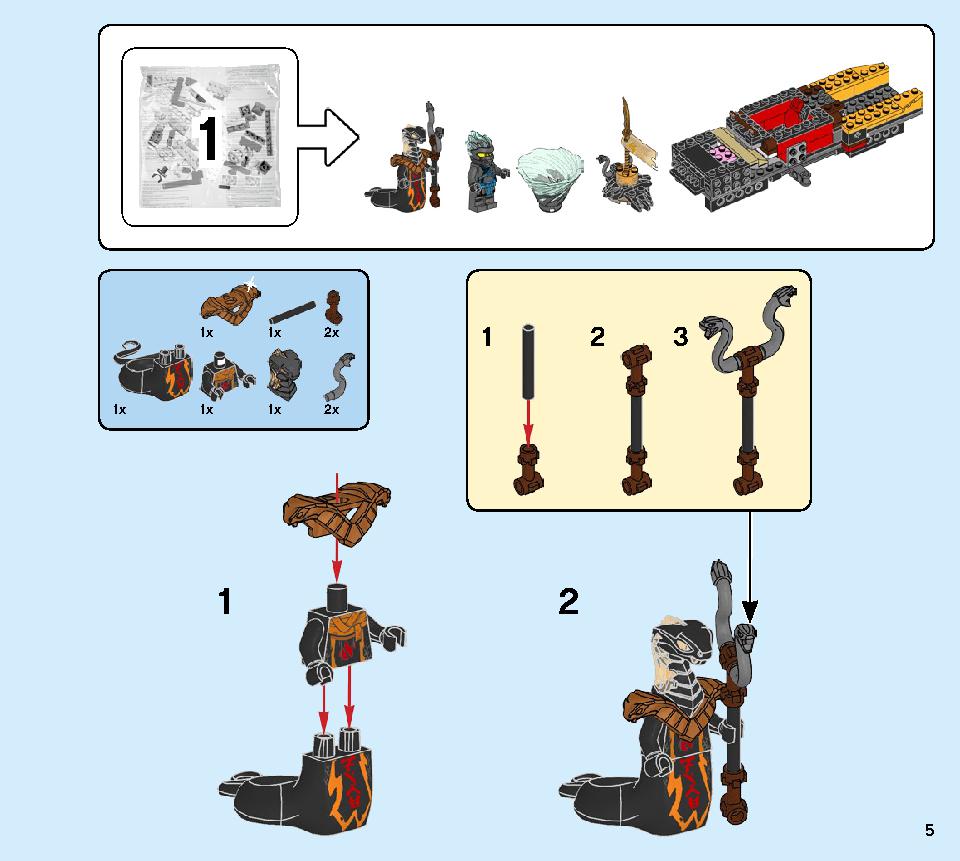 1

1x 1x 2x

1x 1x 1x 2x

1 2 3

1

2

5