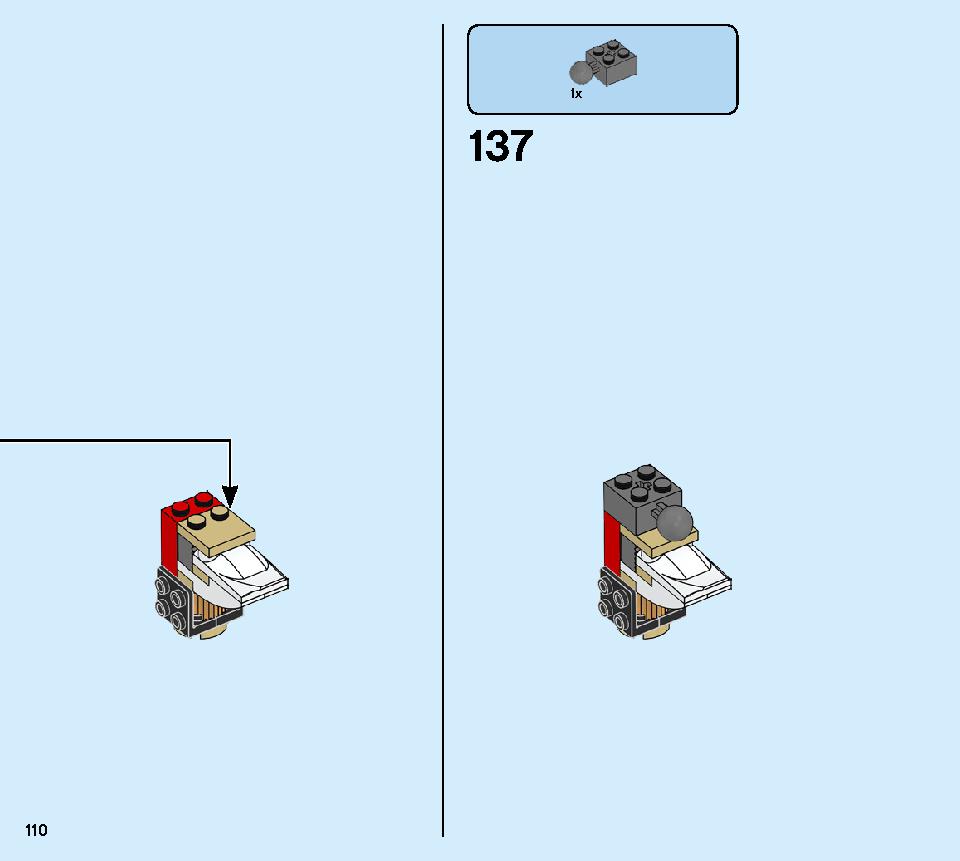 1x

137

110