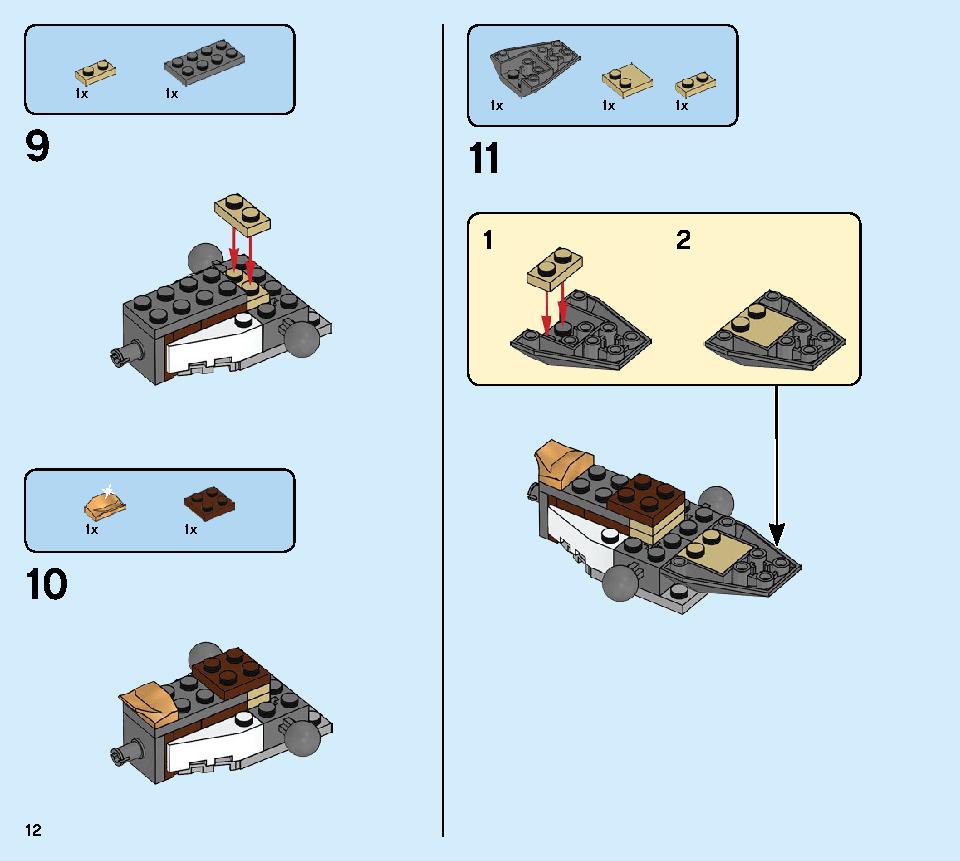 1x 1x

9

1x 1x

10

12

1x 1x 1x

11

1 2