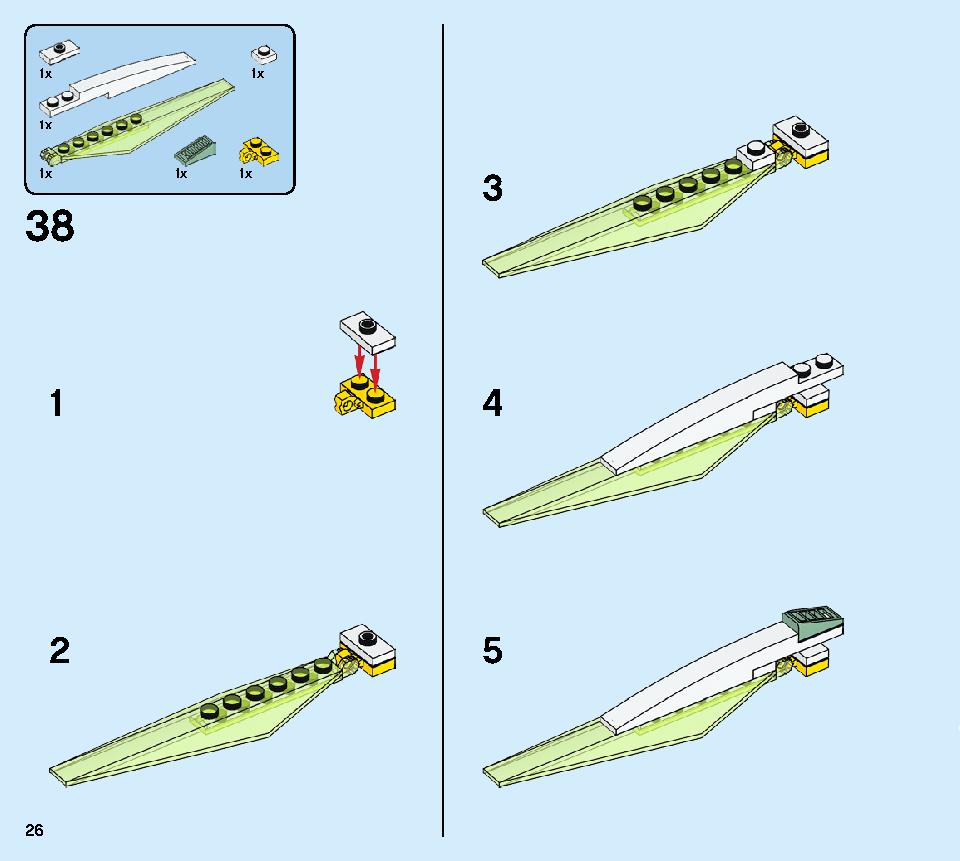 1x
1x
1x
1x
1x
1x

38

1

2

3

4

5

26