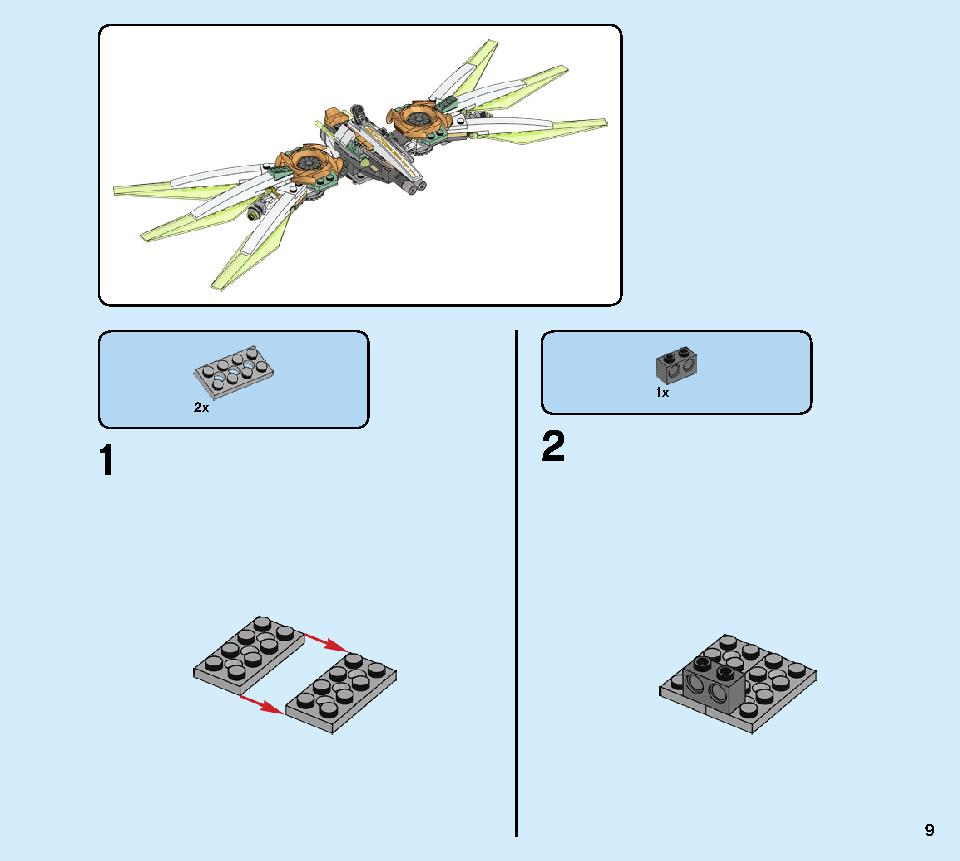 2x

1

1x

2

9