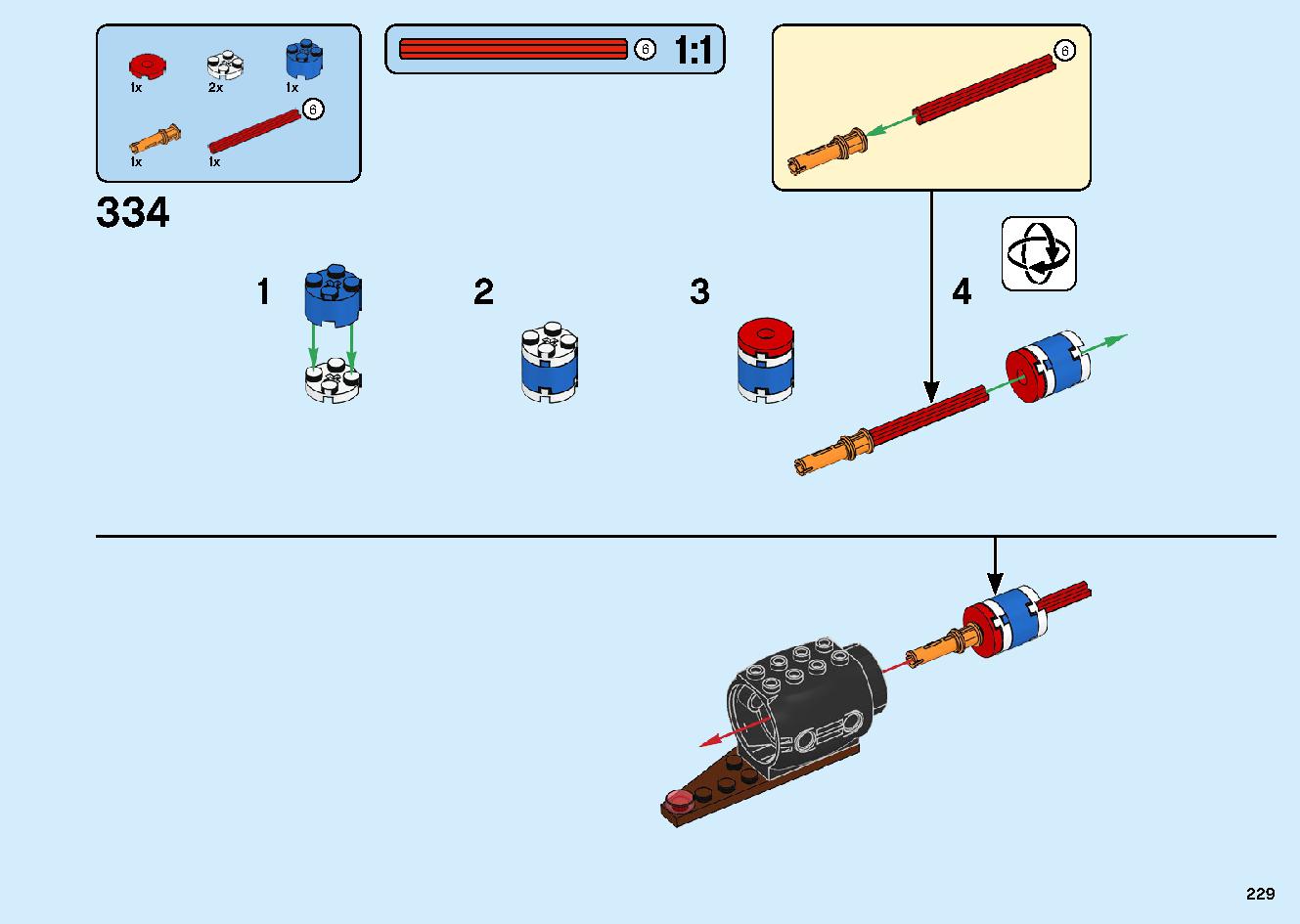 1x 2x 1x
6
1x 1x

6 1:1

6

334

1 2 3 4

229